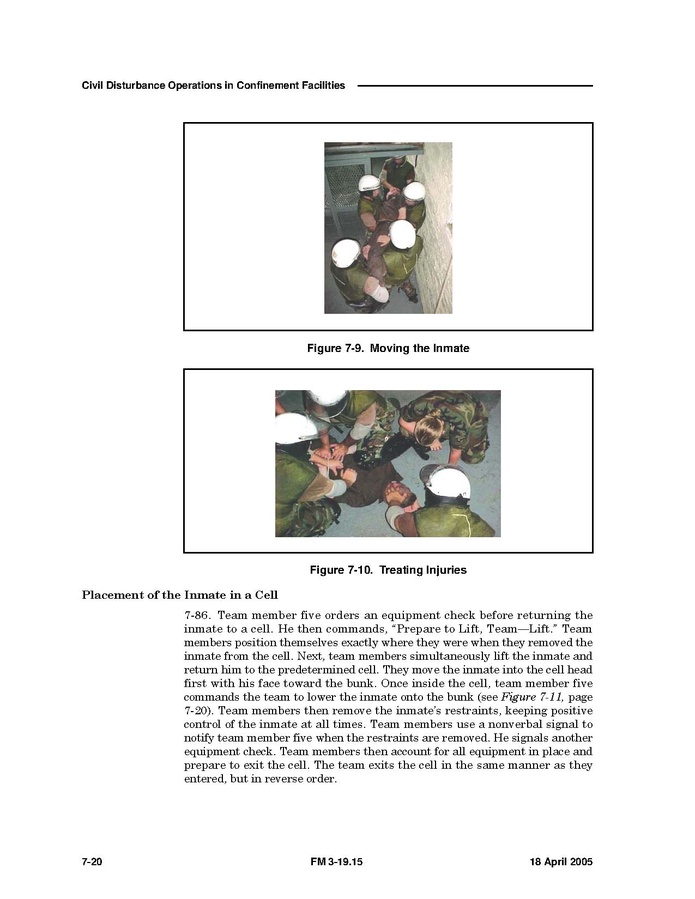 Civil Disturbance Operations in Confinement Facilities

Figure 7-9. Moving the Inmate

Figure 7-10. Treating Injuries

Placement of the Inmate in a Cell

7-86. Team member five orders an equipment check before returning the inmate to a cell. He then commands, "Prepare to Lift, Team—Lift." Team members position themselves exactly where they were when they removed the inmate from the cell. Next, team members simultaneously lift the inmate and return him to the predetermined cell. They move the inmate into the cell head first with his face toward the bunk. Once inside the cell, team member five commands the team to lower the inmate onto the bunk (see Figure 7-11, page 7-20). Team members then remove the inmate's restraints, keeping positive control of the inmate at all times. Team members use a nonverbal signal to notify team member five when the restraints are removed. He signals another equipment check. Team members then account for all equipment in place and prepare to exit the cell. The team exits the cell in the same manner as they entered, but in reverse order.

7-20 FM 3-19.15 18 April 2005