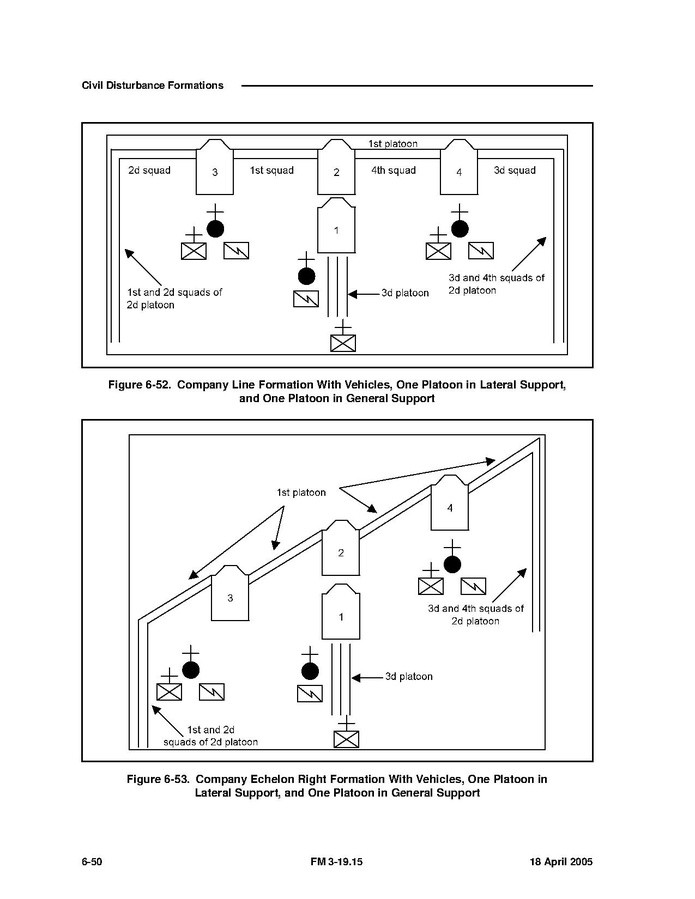 Civil Disturbance Formations

1st platoon

2d squad

3

1st squad

2

4th squad

4

3d squad

1

1st and 2d squads of 2d platoon

3d platoon

3d and 4th squads of 2d platoon

Figure 6-52. Company Line Formation With Vehicles, One Platoon in Lateral Support, and One Platoon in General Support

1st platoon

4

2

3

1

3d and 4th squads of 2d platoon

3d platoon

1st and 2d squads of 2d platoon

Figure 6-53. Company Echelon Right Formation With Vehicles, One Platoon in Lateral Support, and One Platoon in General Support

6-50

FM 3-19.15

18 April 2005