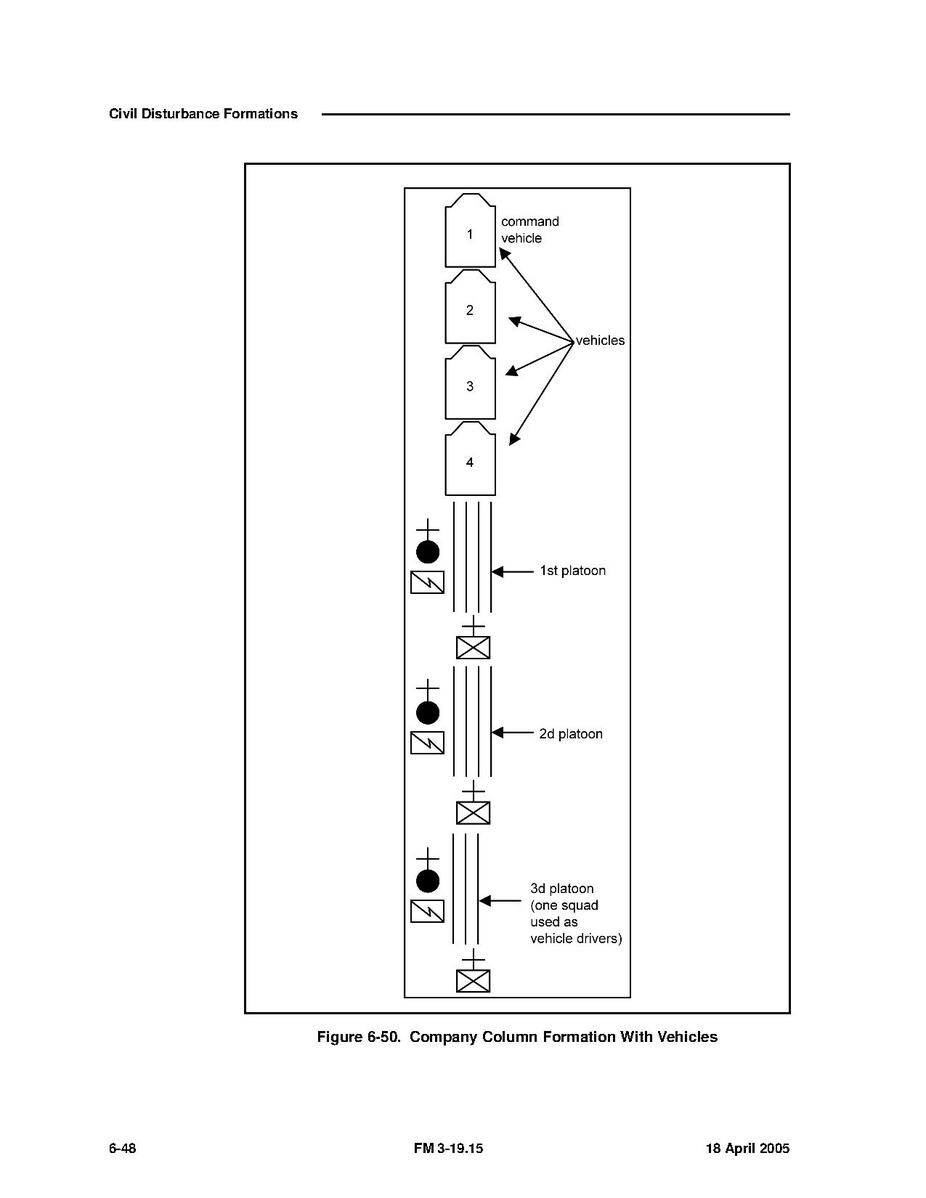 Civil Disturbance Formations

1

command vehicle

2

vehicles

3

4

1st platoon

2d platoon

3d platoon (one squad used as vehicle drivers)

Figure 6-50. Company Column Formation With Vehicles

6-48

FM 3-19.15

18 April 2005