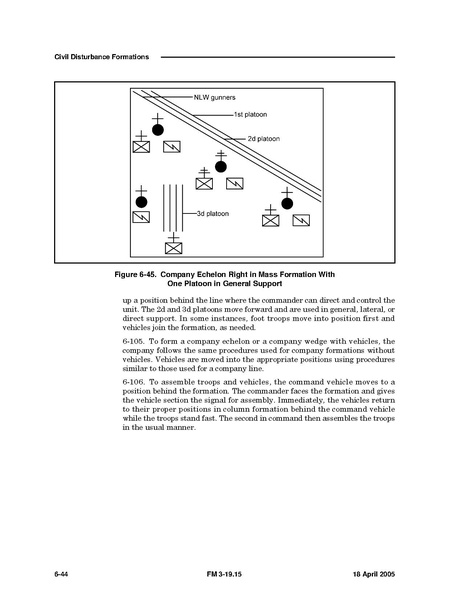 Civil Disturbance Formations

NLW gunners

1st platoon

2d platoon

3d platoon

Figure 6-45. Company Echelon Right in Mass Formation With One Platoon in General Support

up a position behind the line where the commander can direct and control the unit. The 2d and 3d platoons move forward and are used in general, lateral, or direct support. In some instances, foot troops move into position first and vehicles join the formation, as needed.

6-105. To form a company echelon or a company wedge with vehicles, the company follows the same procedures used for company formations without vehicles. Vehicles are moved into the appropriate positions using procedures similar to those used for a company line.

6-106. To assemble troops and vehicles, the command vehicle moves to a position behind the formation. The commander faces the formation and gives the vehicle section the signal for assembly. Immediately, the vehicles return to their proper positions in column formation behind the command vehicle while the troops stand fast. The second in command then assembles the troops in the usual manner.

6-44 FM 3-19.15 18 April 2005