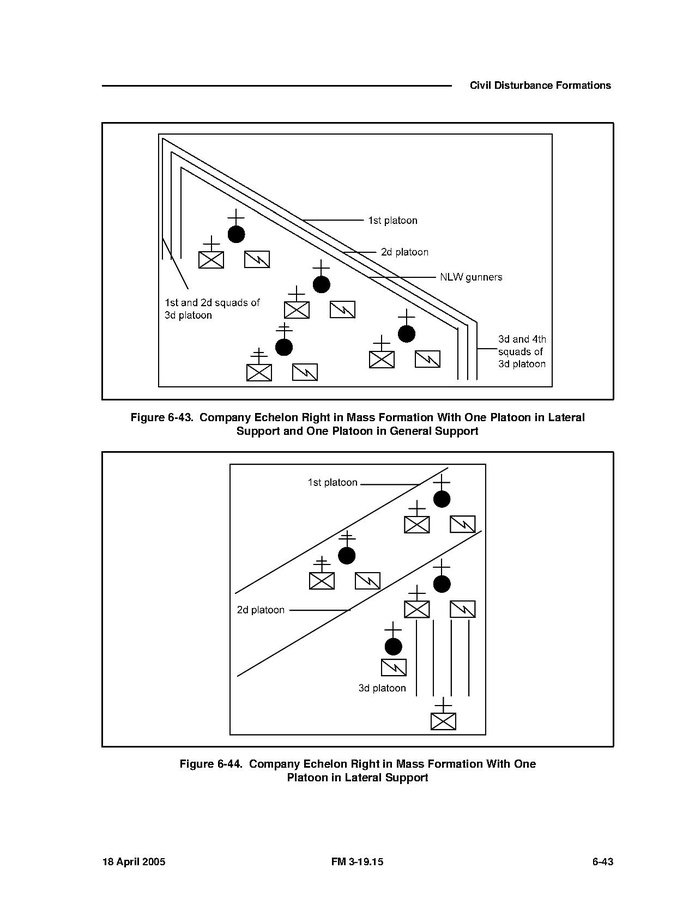 Civil Disturbance Formations

1st platoon

2d platoon

NLW gunners

1st and 2d squads of 3d platoon

3d and 4th squads of 3d platoon

Figure 6-43. Company Echelon Right in Mass Formation With One Platoon in Lateral Support and One Platoon in General Support

1st platoon

2d platoon

3d platoon

Figure 6-44. Company Echelon Right in Mass Formation With One Platoon in Lateral Support

18 April 2005

FM 3-19.15

6-43