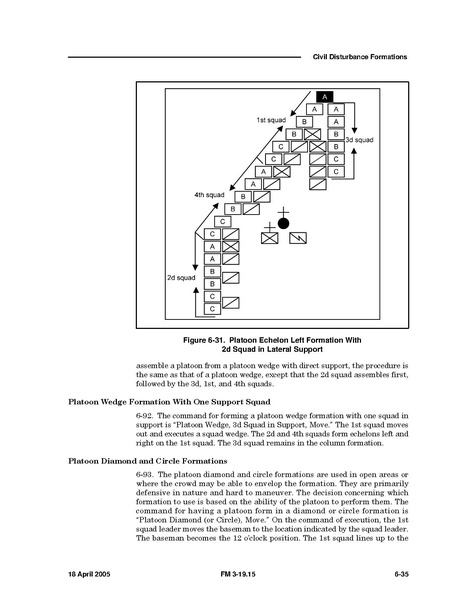 Civil Disturbance Formations

A
A A
1st squad
B A
B B
3d squad
C B
C C
A C
A
4th squad
B
B
C
C
A
A
B
2d squad
B
C
C

Figure 6-31. Platoon Echelon Left Formation With 2d Squad in Lateral Support

assemble a platoon from a platoon wedge with direct support, the procedure is the same as that of a platoon wedge, except that the 2d squad assembles first, followed by the 3d, 1st, and 4th squads.

Platoon Wedge Formation With One Support Squad

6-92. The command for forming a platoon wedge formation with one squad in support is "Platoon Wedge, 3d Squad in Support, Move." The 1st squad moves out and executes a squad wedge. The 2d and 4th squads form echelons left and right on the 1st squad. The 3d squad remains in the column formation.

Platoon Diamond and Circle Formations

6-93. The platoon diamond and circle formations are used in open areas or where the crowd may be able to envelop the formation. They are primarily defensive in nature and hard to maneuver. The decision concerning which formation to use is based on the ability of the platoon to perform them. The command for having a platoon form in a diamond or circle formation is "Platoon Diamond (or Circle), Move." On the command of execution, the 1st squad leader moves the baseman to the location indicated by the squad leader. The baseman becomes the 12 o'clock position. The 1st squad lines up to the

18 April 2005 FM 3-19.15 6-35