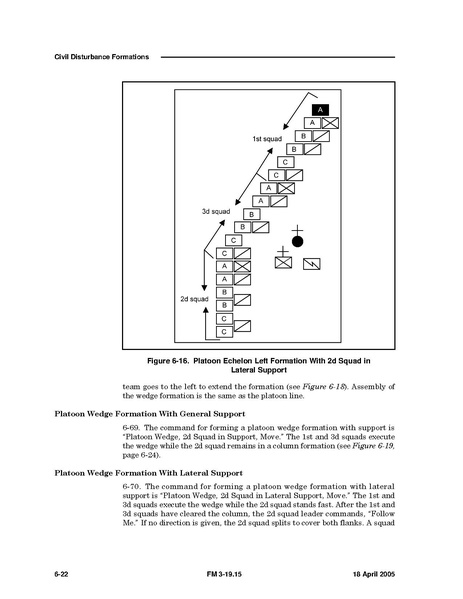 Civil Disturbance Formations

A
A
1st squad
B
B
C
C
A
A
3d squad
B
B
C
C
A
A
B
2d squad
B
C
C

Figure 6-16. Platoon Echelon Left Formation With 2d Squad in Lateral Support

team goes to the left to extend the formation (see Figure 6-18). Assembly of the wedge formation is the same as the platoon line.

Platoon Wedge Formation With General Support

6-69. The command for forming a platoon wedge formation with support is "Platoon Wedge, 2d Squad in Support, Move." The 1st and 3d squads execute the wedge while the 2d squad remains in a column formation (see Figure 6-19, page 6-24).

Platoon Wedge Formation With Lateral Support

6-70. The command for forming a platoon wedge formation with lateral support is "Platoon Wedge, 2d Squad in Lateral Support, Move." The 1st and 3d squads execute the wedge while the 2d squad stands fast. After the 1st and 3d squads have cleared the column, the 2d squad leader commands, "Follow Me." If no direction is given, the 2d squad splits to cover both flanks. A squad

6-22 FM 3-19.15 18 April 2005