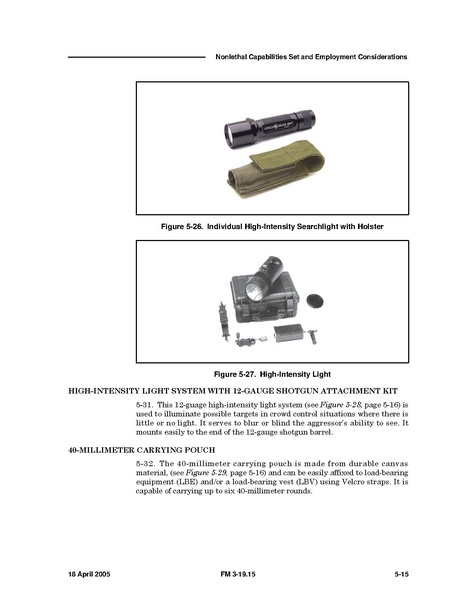 Nonlethal Capabilities Set and Employment Considerations

Figure 5-26. Individual High-Intensity Searchlight with Holster

Figure 5-27. High-Intensity Light

HIGH-INTENSITY LIGHT SYSTEM WITH 12-GAUGE SHOTGUN ATTACHMENT KIT

5-31. This 12-guage high-intensity light system (see Figure 5-28, page 5-16) is used to illuminate possible targets in crowd control situations where there is little or no light. It serves to blur or blind the aggressor's ability to see. It mounts easily to the end of the 12-gauge shotgun barrel.

40-MILLIMETER CARRYING POUCH

5-32. The 40-millimeter carrying pouch is made from durable canvas material, (see Figure 5-29, page 5-16) and can be easily affixed to load-bearing equipment (LBE) and/or a load-bearing vest (LBV) using Velcro straps. It is capable of carrying up to six 40-millimeter rounds.

18 April 2005

FM 3-19.15

5-15