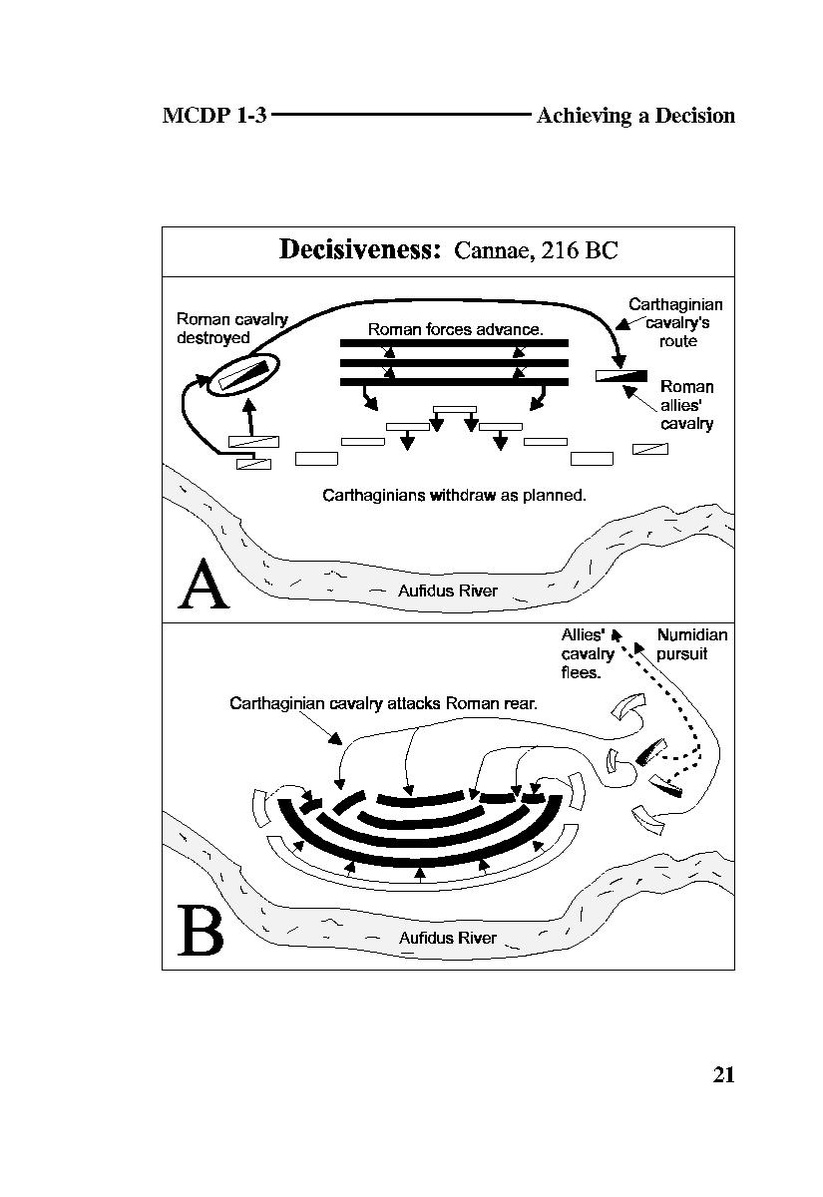 MCDP 1-3 Achieving a Decision

Decisiveness: Cannae, 216 BC

Roman cavalry destroyed

Roman forces advance.

Carthaginian cavalry's route

Roman allies' cavalry

Carthaginians withdraw as planned.

A

Aufidus River

Allies' cavalry flees.

Numidian pursuit

Carthaginian cavalry attacks Roman rear.

B

Aufidus River

21