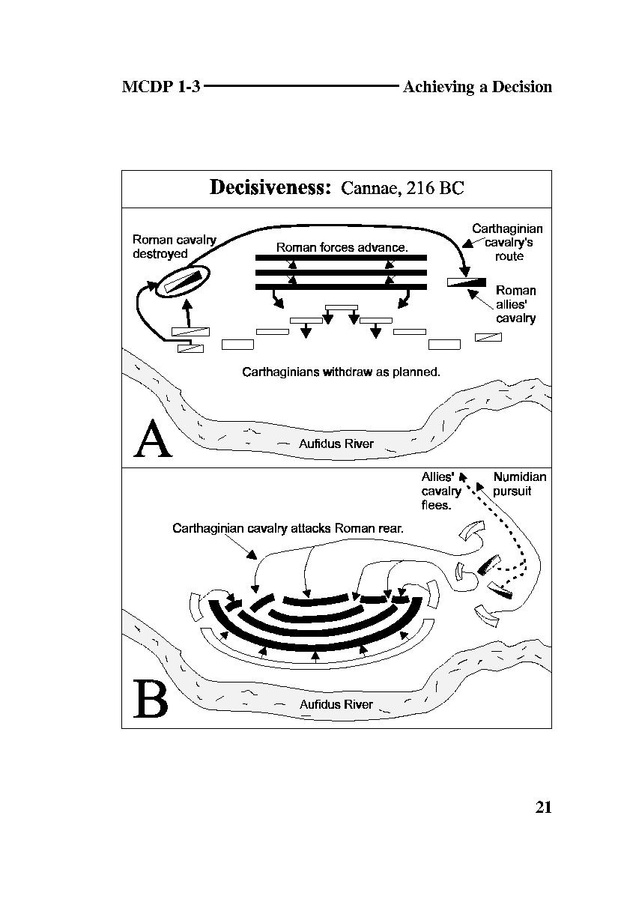 MCDP 1-3 Achieving a Decision

Decisiveness: Cannae, 216 BC

Roman cavalry destroyed

Roman forces advance.

Carthaginian cavalry's route

Roman allies' cavalry

Carthaginians withdraw as planned.

A

Aufidus River

Allies' cavalry flees.

Numidian pursuit

Carthaginian cavalry attacks Roman rear.

B

Aufidus River

21