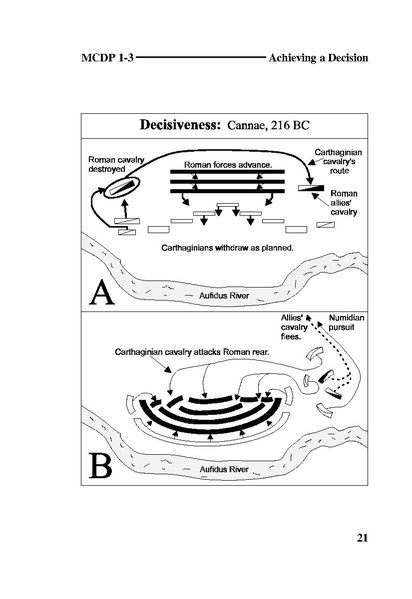 MCDP 1-3 Achieving a Decision

Decisiveness: Cannae, 216 BC

Roman cavalry destroyed

Roman forces advance.

Carthaginian cavalry's route

Roman allies' cavalry

Carthaginians withdraw as planned.

A

Aufidus River

Allies' cavalry flees.

Numidian pursuit

Carthaginian cavalry attacks Roman rear.

B

Aufidus River

21