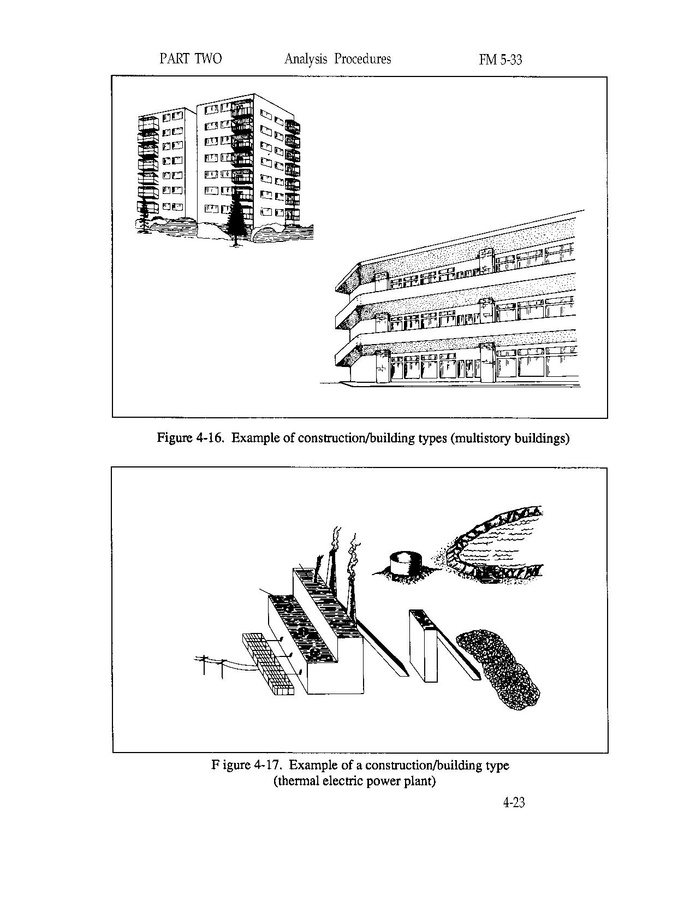 PART TWO Analysis Procedures FM 5-33

Figure 4-16. Example of construction/building types (multistory buildings)

F igure 4-17. Example of a construction/building type (thermal electric power plant)

4-23