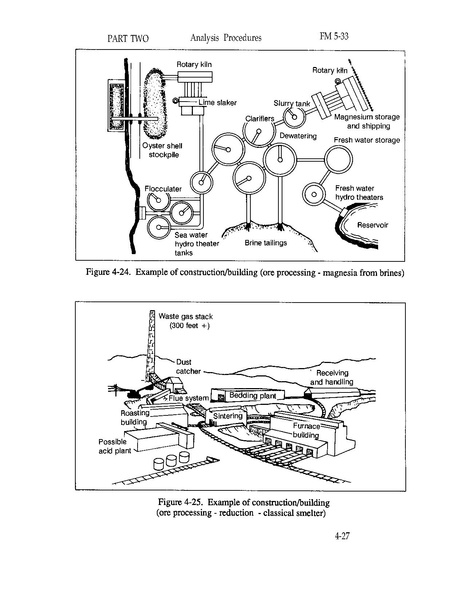 PART TWO Analysis Procedures FM 5-33

Rotary kiln

Rotary kiln

Lime slaker

Slurry tank

Clarifiers

Magnesium storage and shipping

Dewatering

Fresh water storage

Oyster shell stockpile

Flocculater

Fresh water hydro theaters

Reservoir

Sea water hydro theater tanks

Brine tailings

Figure 4-24. Example of construction/building (ore processing - magnesia from brines)

Waste gas stack (300 feet +)

Dust catcher

Receiving and handling

Flue system

Bedding plant

Roasting building

Sintering

Furnace building

Possible acid plant

Figure 4-25. Example of construction/building (ore processing - reduction - classical smelter)

4-27