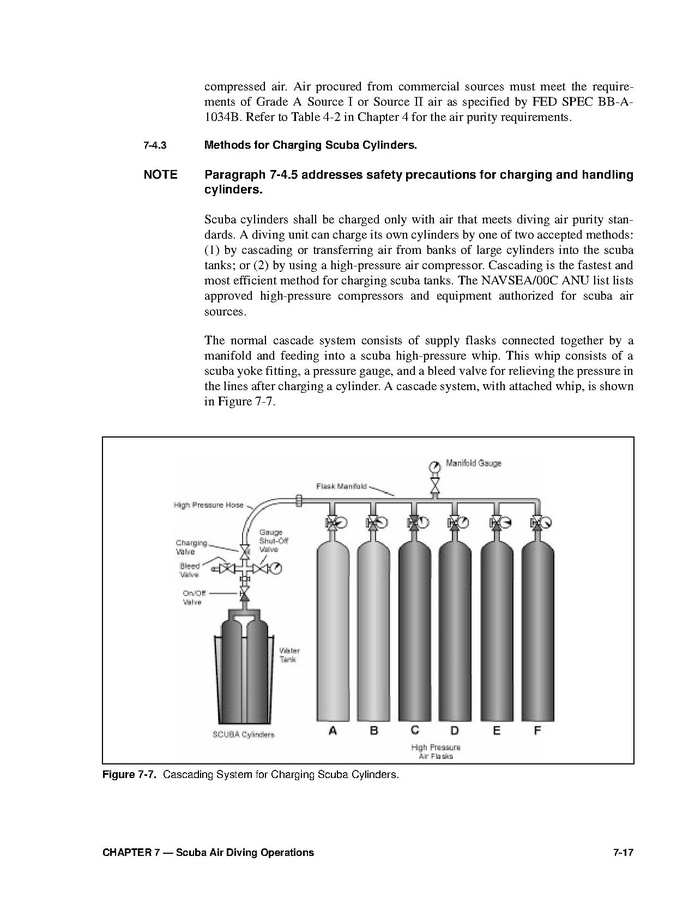 compressed air. Air procured from commercial sources must meet the requirements of Grade A Source I or Source II air as specified by FED SPEC BB-A-1034B. Refer to Table 4-2 in Chapter 4 for the air purity requirements.

7-4.3 Methods for Charging Scuba Cylinders.

NOTE Paragraph 7-4.5 addresses safety precautions for charging and handling cylinders.

Scuba cylinders shall be charged only with air that meets diving air purity standards. A diving unit can charge its own cylinders by one of two accepted methods: (1) by cascading or transferring air from banks of large cylinders into the scuba tanks; or (2) by using a high-pressure air compressor. Cascading is the fastest and most efficient method for charging scuba tanks. The NAVSEA/00C ANU list lists approved high-pressure compressors and equipment authorized for scuba air sources.

The normal cascade system consists of supply flasks connected together by a manifold and feeding into a scuba high-pressure whip. This whip consists of a scuba yoke fitting, a pressure gauge, and a bleed valve for relieving the pressure in the lines after charging a cylinder. A cascade system, with attached whip, is shown in Figure 7-7.

Manifold Gauge
Flask Manifold
High Pressure Hose
Charging Valve
Gauge Shut-Off Valve
Bleed Valve
On/Off Valve
Water Tank
SCUBA Cylinders
A B C D E F
High Pressure Air Flasks

Figure 7-7. Cascading System for Charging Scuba Cylinders.

CHAPTER 7 — Scuba Air Diving Operations 7-17