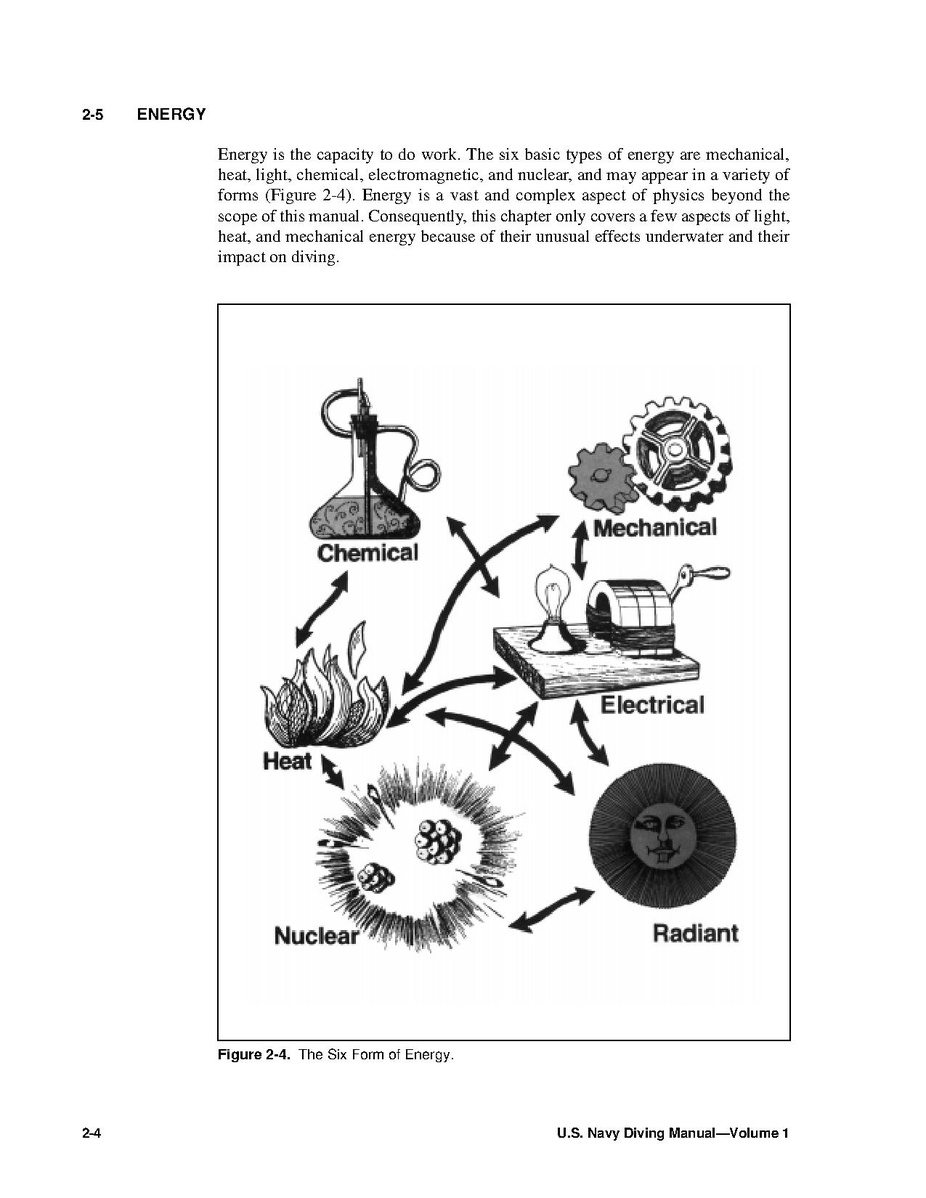 2-5 ENERGY

Energy is the capacity to do work. The six basic types of energy are mechanical, heat, light, chemical, electromagnetic, and nuclear, and may appear in a variety of forms (Figure 2-4). Energy is a vast and complex aspect of physics beyond the scope of this manual. Consequently, this chapter only covers a few aspects of light, heat, and mechanical energy because of their unusual effects underwater and their impact on diving.

Chemical

Mechanical

Electrical

Heat

Nuclear

Radiant

Figure 2-4. The Six Form of Energy.

2-4

U.S. Navy Diving Manual—Volume 1