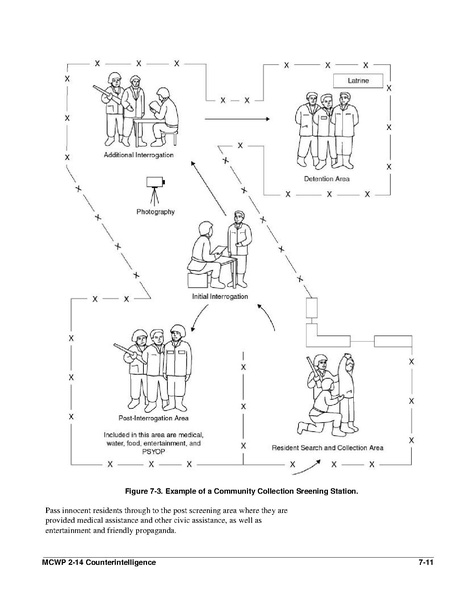 Latrine

Additional Interrogation

Detention Area

Photography

Initial Interrogation

Post-Interrogation Area

Included in this area are medical, water, food, entertainment, and PSYOP

Resident Search and Collection Area

Figure 7-3. Example of a Community Collection Sreening Station.

Pass innocent residents through to the post screening area where they are provided medical assistance and other civic assistance, as well as entertainment and friendly propaganda.

MCWP 2-14 Counterintelligence 7-11