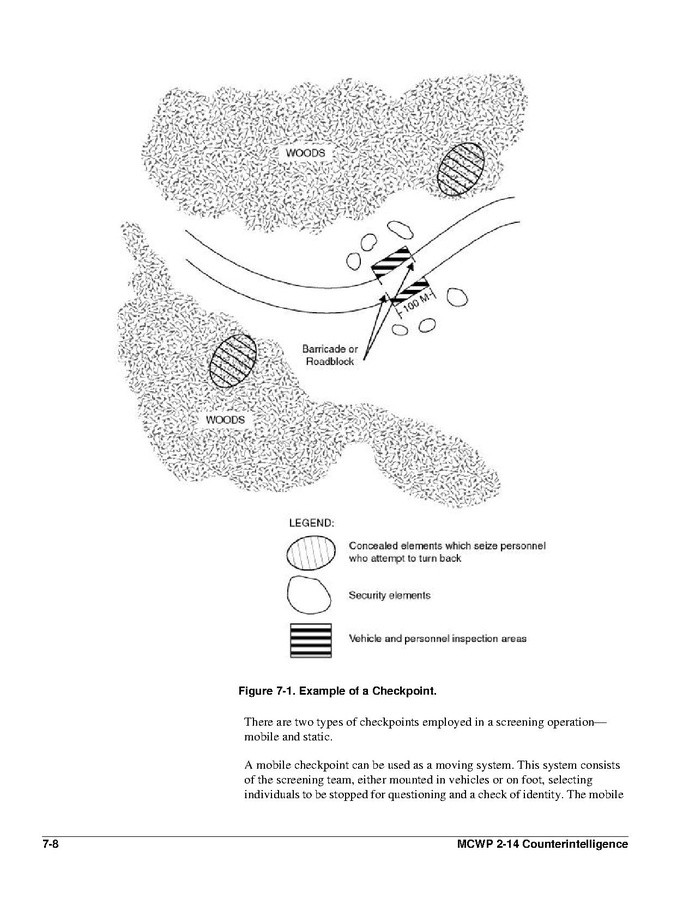 WOODS

100 M

Barricade or Roadblock

WOODS

LEGEND:

Concealed elements which seize personnel who attempt to turn back

Security elements

Vehicle and personnel inspection areas

Figure 7-1. Example of a Checkpoint.

There are two types of checkpoints employed in a screening operation—mobile and static.

A mobile checkpoint can be used as a moving system. This system consists of the screening team, either mounted in vehicles or on foot, selecting individuals to be stopped for questioning and a check of identity. The mobile

7-8

MCWP 2-14 Counterintelligence