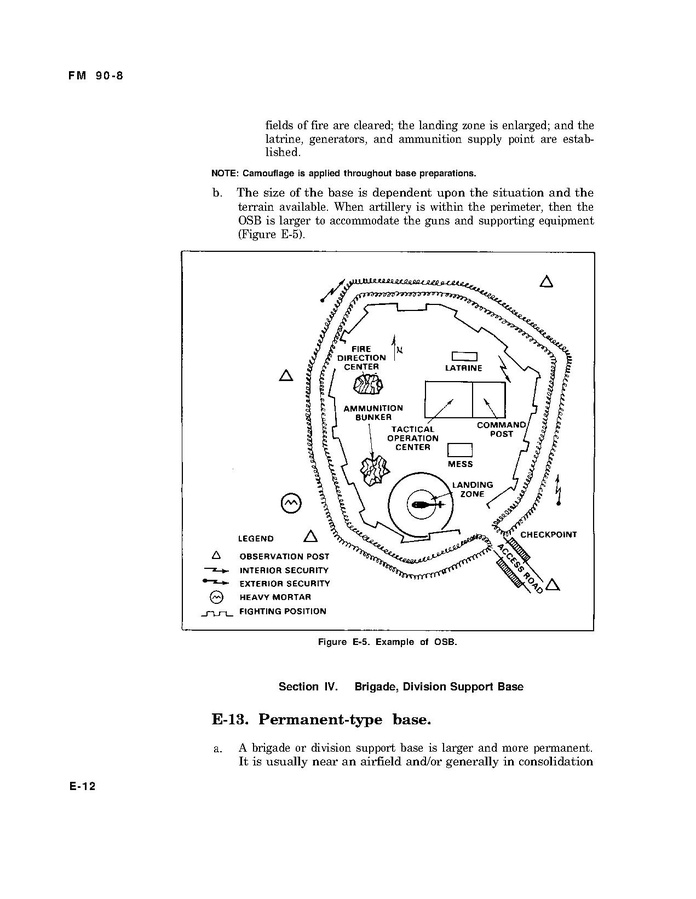 FM 90-8

fields of fire are cleared; the landing zone is enlarged; and the latrine, generators, and ammunition supply point are established.

NOTE: Camouflage is applied throughout base preparations.

b. The size of the base is dependent upon the situation and the terrain available. When artillery is within the perimeter, then the OSB is larger to accommodate the guns and supporting equipment (Figure E-5).

FIRE DIRECTION CENTER
N
LATRINE
AMMUNITION BUNKER
TACTICAL OPERATION CENTER
COMMAND POST
MESS
LANDING ZONE
CHECKPOINT
ACCESS ROAD
LEGEND
OBSERVATION POST
INTERIOR SECURITY
EXTERIOR SECURITY
HEAVY MORTAR
FIGHTING POSITION

Figure E-5. Example of OSB.

Section IV. Brigade, Division Support Base

E-13. Permanent-type base.

a. A brigade or division support base is larger and more permanent. It is usually near an airfield and/or generally in consolidation

E-12