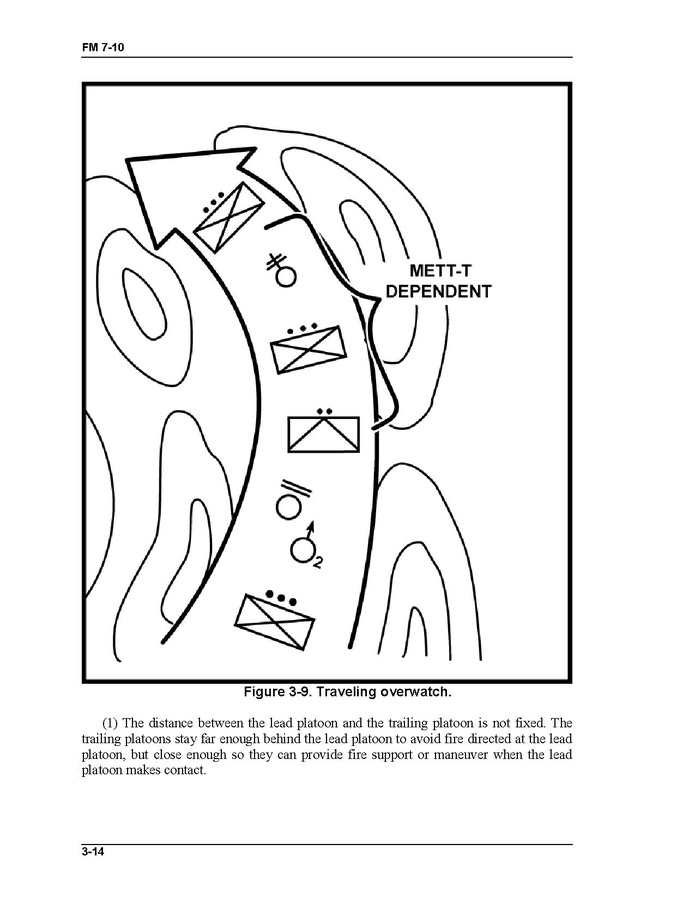 FM 7-10

METT-T DEPENDENT

2

Figure 3-9. Traveling overwatch.

(1) The distance between the lead platoon and the trailing platoon is not fixed. The trailing platoons stay far enough behind the lead platoon to avoid fire directed at the lead platoon, but close enough so they can provide fire support or maneuver when the lead platoon makes contact.

3-14