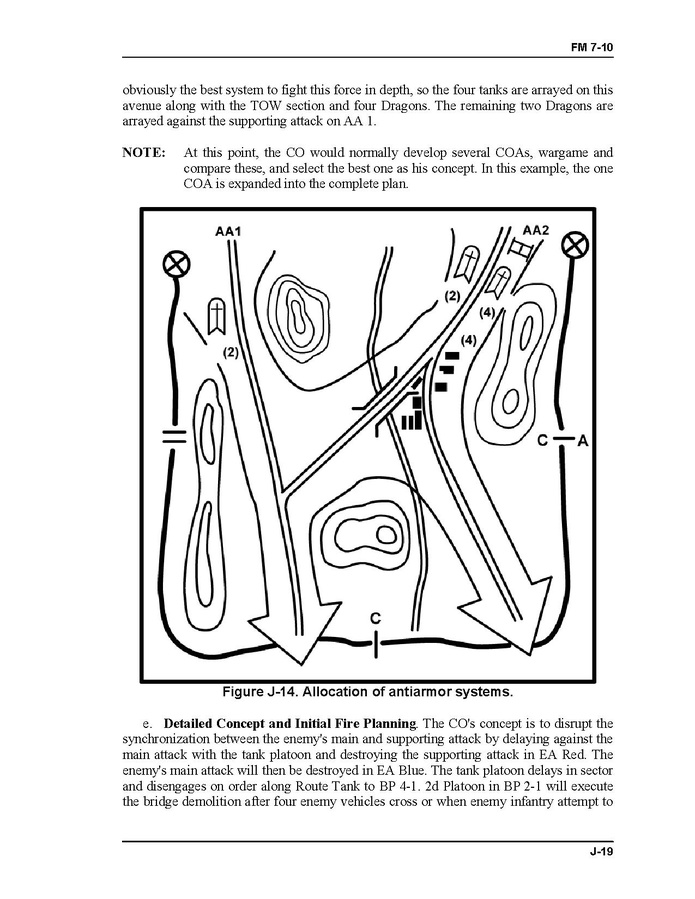 FM 7-10

obviously the best system to fight this force in depth, so the four tanks are arrayed on this avenue along with the TOW section and four Dragons. The remaining two Dragons are arrayed against the supporting attack on AA 1.

NOTE: At this point, the CO would normally develop several COAs, wargame and compare these, and select the best one as his concept. In this example, the one COA is expanded into the complete plan.

AA1
AA2
(2)
(2)
(4)
(4)
C
A
C

Figure J-14. Allocation of antiarmor systems.

e. **Detailed Concept and Initial Fire Planning**. The CO's concept is to disrupt the synchronization between the enemy's main and supporting attack by delaying against the main attack with the tank platoon and destroying the supporting attack in EA Red. The enemy's main attack will then be destroyed in EA Blue. The tank platoon delays in sector and disengages on order along Route Tank to BP 4-1. 2d Platoon in BP 2-1 will execute the bridge demolition after four enemy vehicles cross or when enemy infantry attempt to

J-19