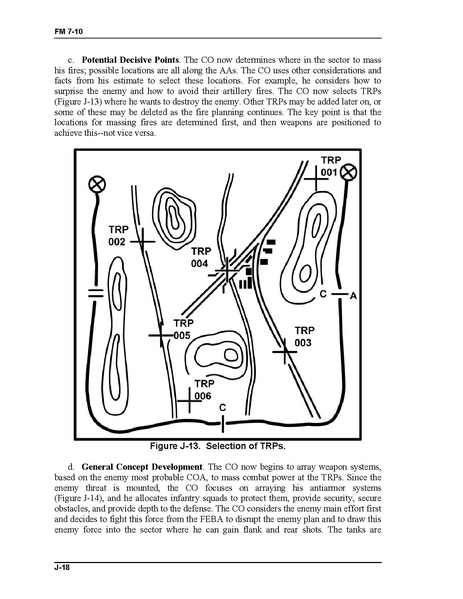 FM 7-10

c. **Potential Decisive Points**. The CO now determines where in the sector to mass his fires; possible locations are all along the AAs. The CO uses other considerations and facts from his estimate to select these locations. For example, he considers how to surprise the enemy and how to avoid their artillery fires. The CO now selects TRPs (Figure J-13) where he wants to destroy the enemy. Other TRPs may be added later on, or some of these may be deleted as the fire planning continues. The key point is that the locations for massing fires are determined first, and then weapons are positioned to achieve this--not vice versa.

TRP 001

TRP 002

TRP 004

C A

TRP 005

TRP 003

TRP 006

C

Figure J-13. Selection of TRPs.

d. **General Concept Development**. The CO now begins to array weapon systems, based on the enemy most probable COA, to mass combat power at the TRPs. Since the enemy threat is mounted, the CO focuses on arraying his antiarmor systems (Figure J-14), and he allocates infantry squads to protect them, provide security, secure obstacles, and provide depth to the defense. The CO considers the enemy main effort first and decides to fight this force from the FEBA to disrupt the enemy plan and to draw this enemy force into the sector where he can gain flank and rear shots. The tanks are

J-18