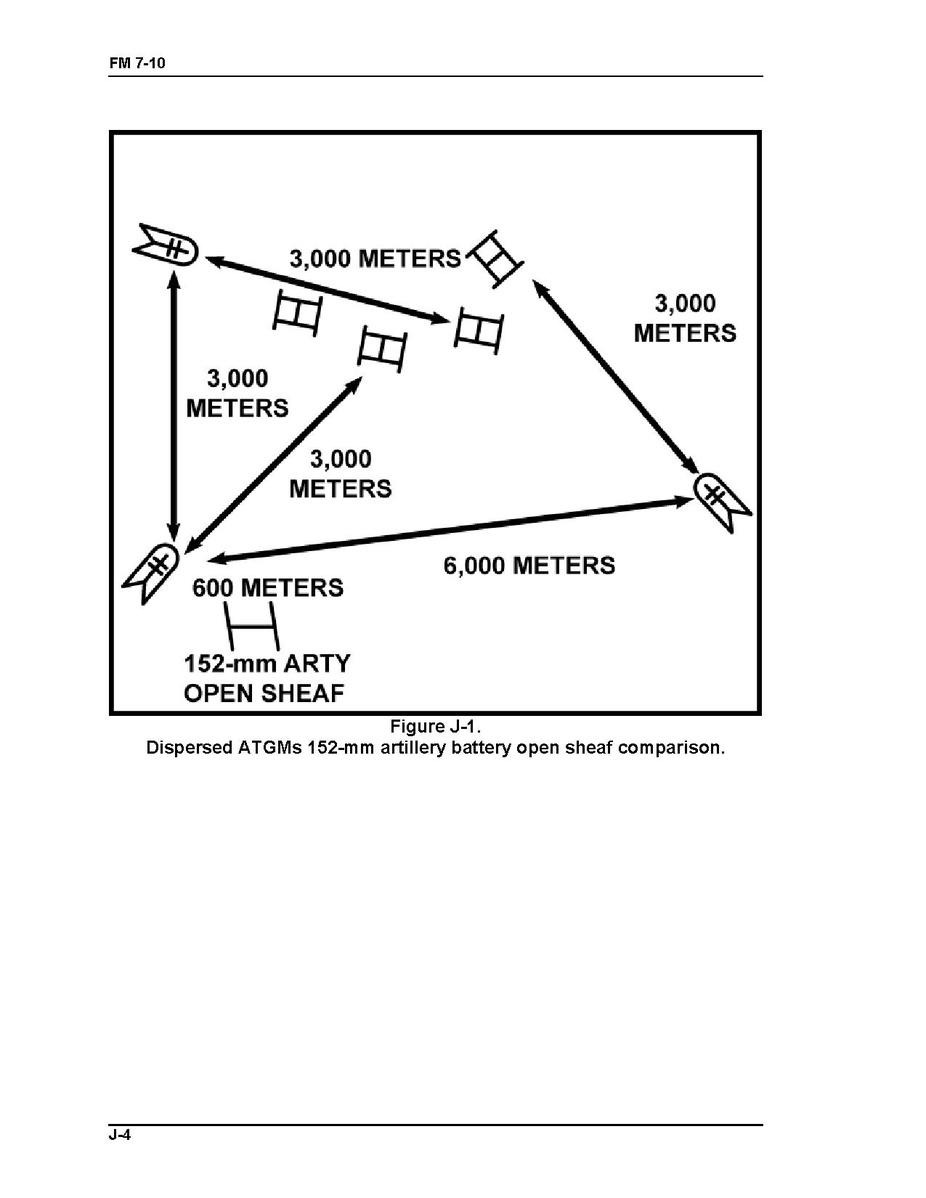 FM 7-10

3,000 METERS

3,000 METERS

3,000 METERS

3,000 METERS

6,000 METERS

600 METERS

152-mm ARTY OPEN SHEAF

Figure J-1.
Dispersed ATGMs 152-mm artillery battery open sheaf comparison.

J-4