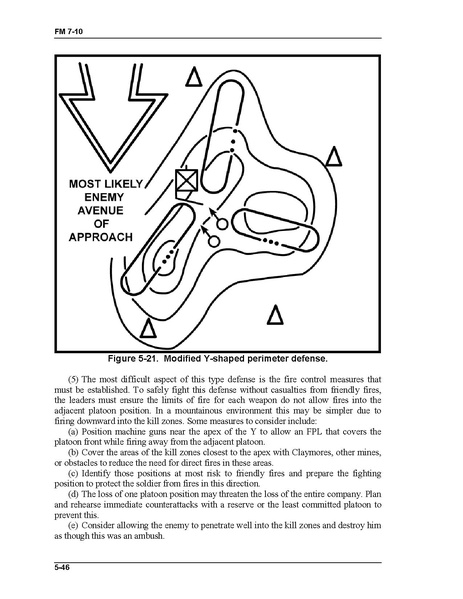 FM 7-10

MOST LIKELY ENEMY AVENUE OF APPROACH

Figure 5-21. Modified Y-shaped perimeter defense.

(5) The most difficult aspect of this type defense is the fire control measures that must be established. To safely fight this defense without casualties from friendly fires, the leaders must ensure the limits of fire for each weapon do not allow fires into the adjacent platoon position. In a mountainous environment this may be simpler due to firing downward into the kill zones. Some measures to consider include:

(a) Position machine guns near the apex of the Y to allow an FPL that covers the platoon front while firing away from the adjacent platoon.

(b) Cover the areas of the kill zones closest to the apex with Claymores, other mines, or obstacles to reduce the need for direct fires in these areas.

(c) Identify those positions at most risk to friendly fires and prepare the fighting position to protect the soldier from fires in this direction.

(d) The loss of one platoon position may threaten the loss of the entire company. Plan and rehearse immediate counterattacks with a reserve or the least committed platoon to prevent this.

(e) Consider allowing the enemy to penetrate well into the kill zones and destroy him as though this was an ambush.

5-46