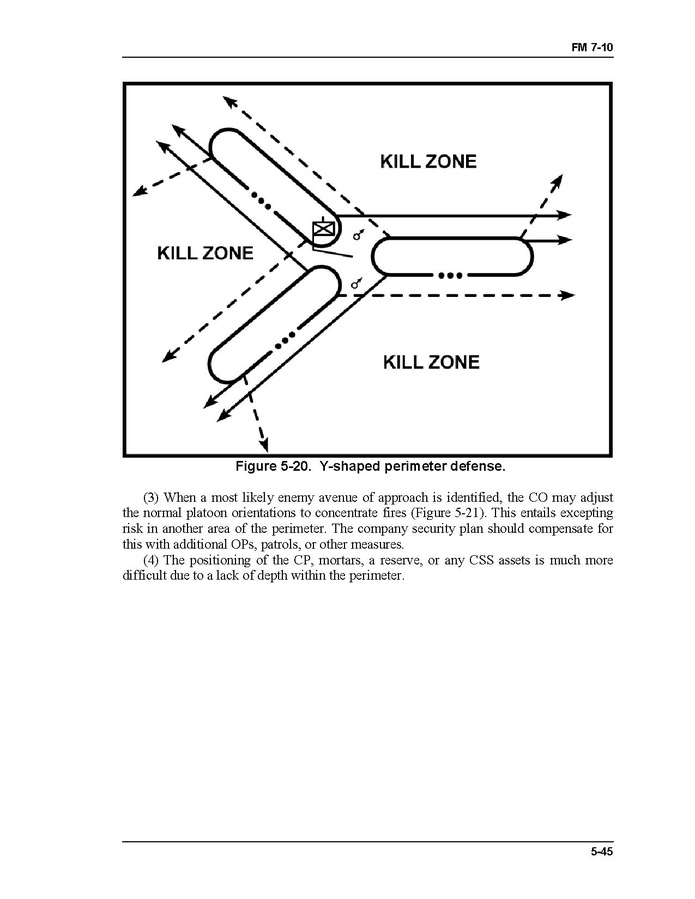 FM 7-10

KILL ZONE

KILL ZONE

KILL ZONE

Figure 5-20. Y-shaped perimeter defense.

(3) When a most likely enemy avenue of approach is identified, the CO may adjust the normal platoon orientations to concentrate fires (Figure 5-21). This entails excepting risk in another area of the perimeter. The company security plan should compensate for this with additional OPs, patrols, or other measures.

(4) The positioning of the CP, mortars, a reserve, or any CSS assets is much more difficult due to a lack of depth within the perimeter.

5-45