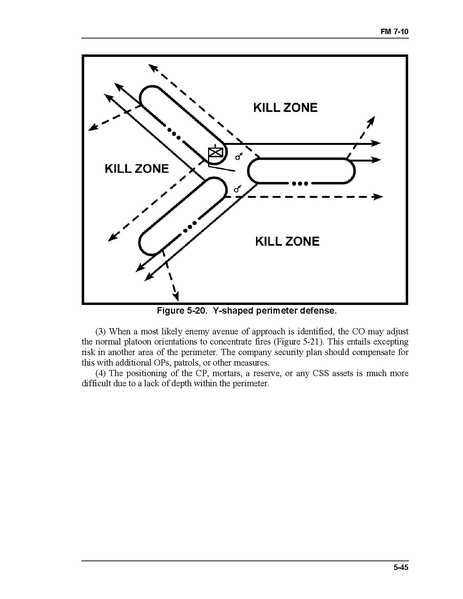 FM 7-10

KILL ZONE

KILL ZONE

KILL ZONE

Figure 5-20. Y-shaped perimeter defense.

(3) When a most likely enemy avenue of approach is identified, the CO may adjust the normal platoon orientations to concentrate fires (Figure 5-21). This entails excepting risk in another area of the perimeter. The company security plan should compensate for this with additional OPs, patrols, or other measures.

(4) The positioning of the CP, mortars, a reserve, or any CSS assets is much more difficult due to a lack of depth within the perimeter.

5-45