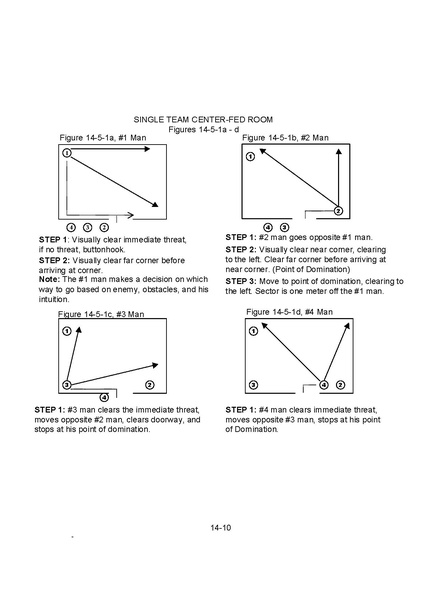 SINGLE TEAM CENTER-FED ROOM
Figures 14-5-1a - d

Figure 14-5-1a, #1 Man

1

4 3 2

**STEP 1**: Visually clear immediate threat, if no threat, buttonhook.

**STEP 2:** Visually clear far corner before arriving at corner.

**Note:** The #1 man makes a decision on which way to go based on enemy, obstacles, and his intuition.

Figure 14-5-1b, #2 Man

1

2

4 3

**STEP 1:** #2 man goes opposite #1 man.

**STEP 2:** Visually clear near corner, clearing to the left. Clear far corner before arriving at near corner. (Point of Domination)

**STEP 3:** Move to point of domination, clearing to the left. Sector is one meter off the #1 man.

Figure 14-5-1c, #3 Man

1

3

2

4

**STEP 1:** #3 man clears the immediate threat, moves opposite #2 man, clears doorway, and stops at his point of domination.

Figure 14-5-1d, #4 Man

1

3

4 2

**STEP 1:** #4 man clears immediate threat, moves opposite #3 man, stops at his point of Domination.

14-10