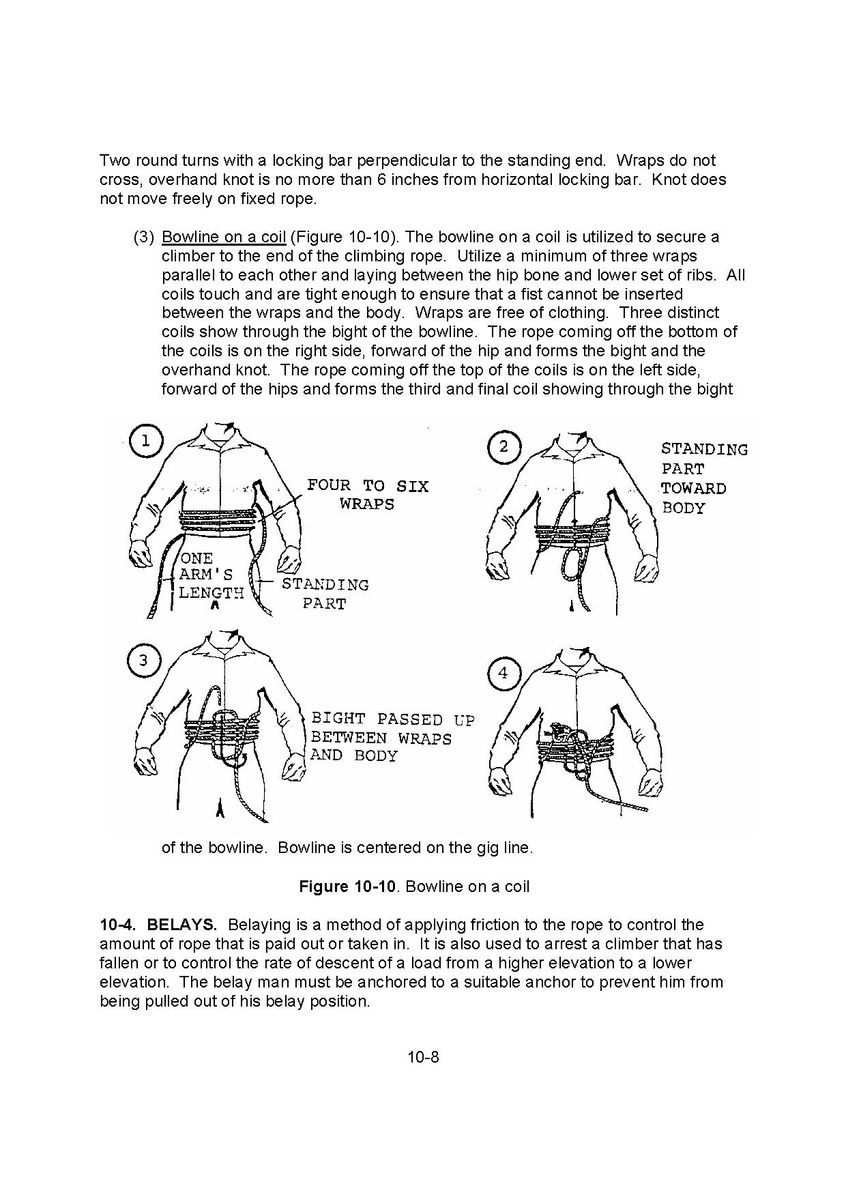 Two round turns with a locking bar perpendicular to the standing end. Wraps do not cross, overhand knot is no more than 6 inches from horizontal locking bar. Knot does not move freely on fixed rope.

(3) Bowline on a coil (Figure 10-10). The bowline on a coil is utilized to secure a climber to the end of the climbing rope. Utilize a minimum of three wraps parallel to each other and laying between the hip bone and lower set of ribs. All coils touch and are tight enough to ensure that a fist cannot be inserted between the wraps and the body. Wraps are free of clothing. Three distinct coils show through the bight of the bowline. The rope coming off the bottom of the coils is on the right side, forward of the hip and forms the bight and the overhand knot. The rope coming off the top of the coils is on the left side, forward of the hips and forms the third and final coil showing through the bight

1
FOUR TO SIX WRAPS
ONE ARM'S LENGTH
STANDING PART

2
STANDING PART TOWARD BODY

3
BIGHT PASSED UP BETWEEN WRAPS AND BODY

4

of the bowline. Bowline is centered on the gig line.

Figure 10-10. Bowline on a coil

10-4. BELAYS. Belaying is a method of applying friction to the rope to control the amount of rope that is paid out or taken in. It is also used to arrest a climber that has fallen or to control the rate of descent of a load from a higher elevation to a lower elevation. The belay man must be anchored to a suitable anchor to prevent him from being pulled out of his belay position.

10-8