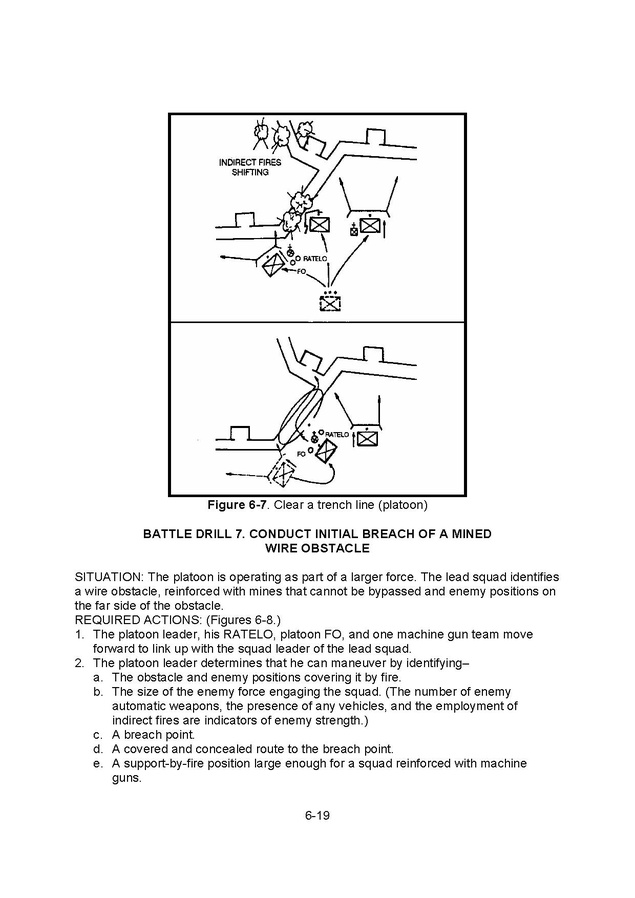 INDIRECT FIRES SHIFTING

RATELO

FO

RATELO

FO

**Figure 6-7**. Clear a trench line (platoon)

**BATTLE DRILL 7. CONDUCT INITIAL BREACH OF A MINED WIRE OBSTACLE**

SITUATION: The platoon is operating as part of a larger force. The lead squad identifies a wire obstacle, reinforced with mines that cannot be bypassed and enemy positions on the far side of the obstacle.
REQUIRED ACTIONS: (Figures 6-8.)
1. The platoon leader, his RATELO, platoon FO, and one machine gun team move forward to link up with the squad leader of the lead squad.
2. The platoon leader determines that he can maneuver by identifying–
a. The obstacle and enemy positions covering it by fire.
b. The size of the enemy force engaging the squad. (The number of enemy automatic weapons, the presence of any vehicles, and the employment of indirect fires are indicators of enemy strength.)
c. A breach point.
d. A covered and concealed route to the breach point.
e. A support-by-fire position large enough for a squad reinforced with machine guns.

6-19