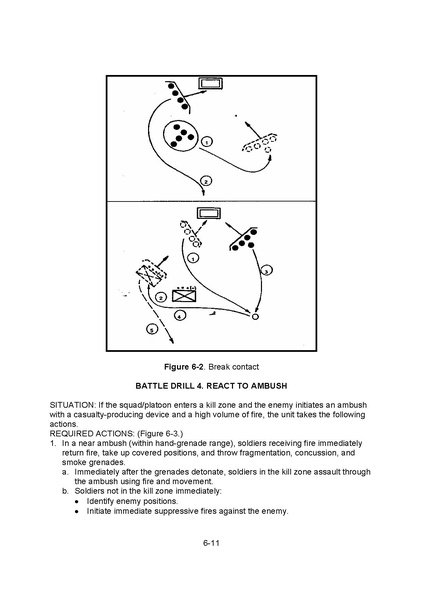 1

2

1

3

2

4

5

**Figure 6-2**. Break contact

**BATTLE DRILL 4. REACT TO AMBUSH**

SITUATION: If the squad/platoon enters a kill zone and the enemy initiates an ambush with a casualty-producing device and a high volume of fire, the unit takes the following actions.
REQUIRED ACTIONS: (Figure 6-3.)
1. In a near ambush (within hand-grenade range), soldiers receiving fire immediately return fire, take up covered positions, and throw fragmentation, concussion, and smoke grenades.
a. Immediately after the grenades detonate, soldiers in the kill zone assault through the ambush using fire and movement.
b. Soldiers not in the kill zone immediately:
• Identify enemy positions.
• Initiate immediate suppressive fires against the enemy.

6-11