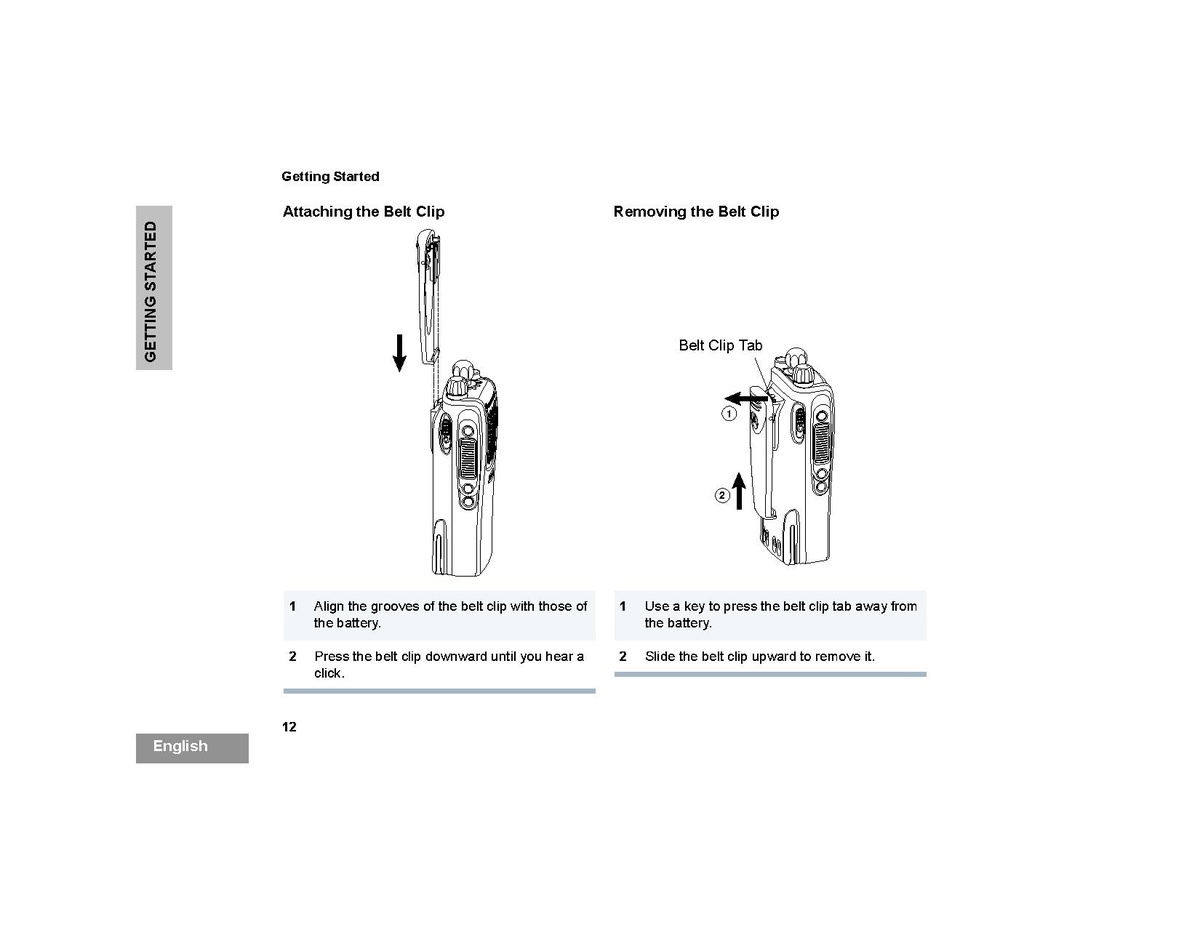 Getting Started

GETTING STARTED

Attaching the Belt Clip

1 Align the grooves of the belt clip with those of the battery.

2 Press the belt clip downward until you hear a click.

Removing the Belt Clip

Belt Clip Tab

1

2

1 Use a key to press the belt clip tab away from the battery.

2 Slide the belt clip upward to remove it.

12

English