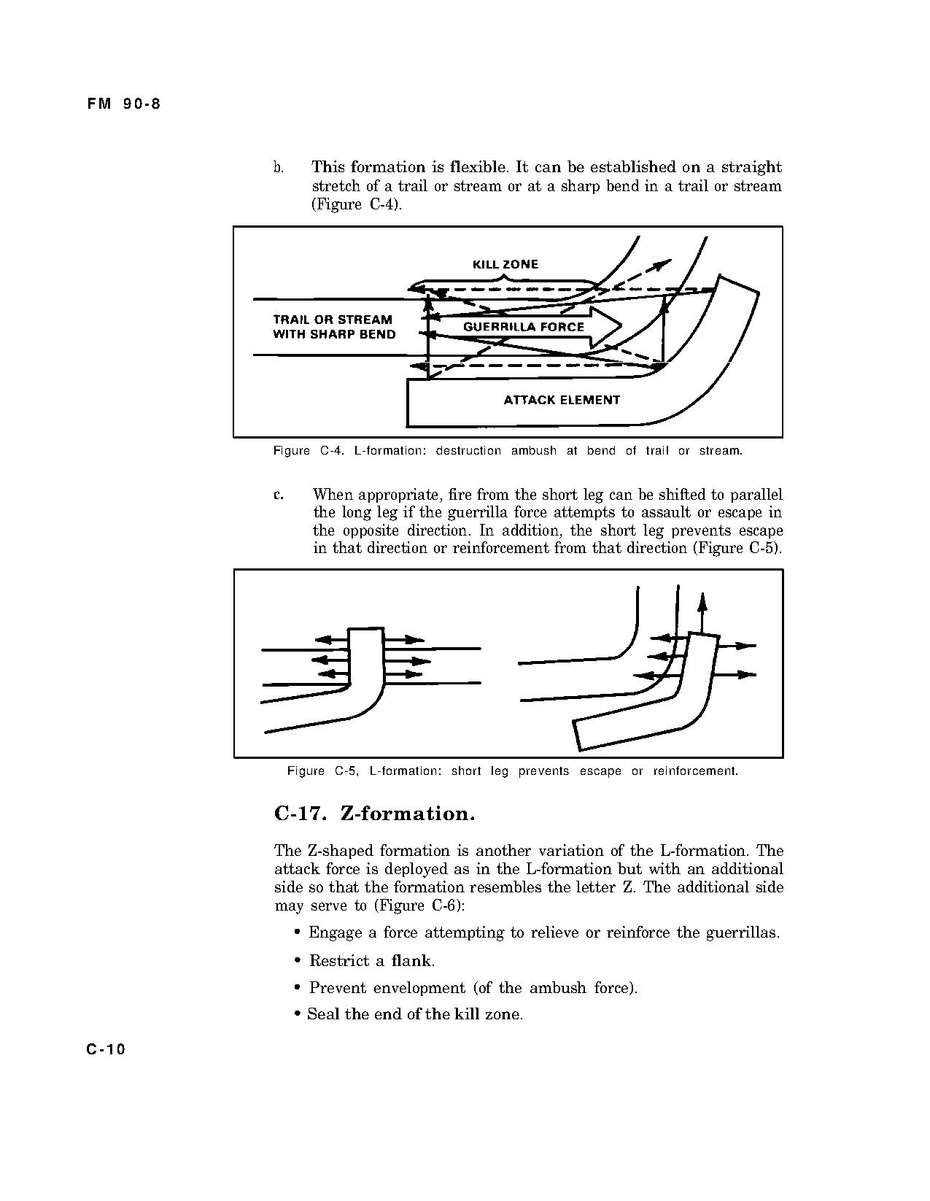 FM 90-8

b. This formation is flexible. It can be established on a straight stretch of a trail or stream or at a sharp bend in a trail or stream (Figure C-4).

KILL ZONE

TRAIL OR STREAM WITH SHARP BEND

GUERRILLA FORCE

ATTACK ELEMENT

Figure C-4. L-formation: destruction ambush at bend of trail or stream.

c. When appropriate, fire from the short leg can be shifted to parallel the long leg if the guerrilla force attempts to assault or escape in the opposite direction. In addition, the short leg prevents escape in that direction or reinforcement from that direction (Figure C-5).

Figure C-5, L-formation: short leg prevents escape or reinforcement.

C-17. Z-formation.

The Z-shaped formation is another variation of the L-formation. The attack force is deployed as in the L-formation but with an additional side so that the formation resembles the letter Z. The additional side may serve to (Figure C-6):

• Engage a force attempting to relieve or reinforce the guerrillas.

• Restrict a flank.

• Prevent envelopment (of the ambush force).

• Seal the end of the kill zone.

C-10