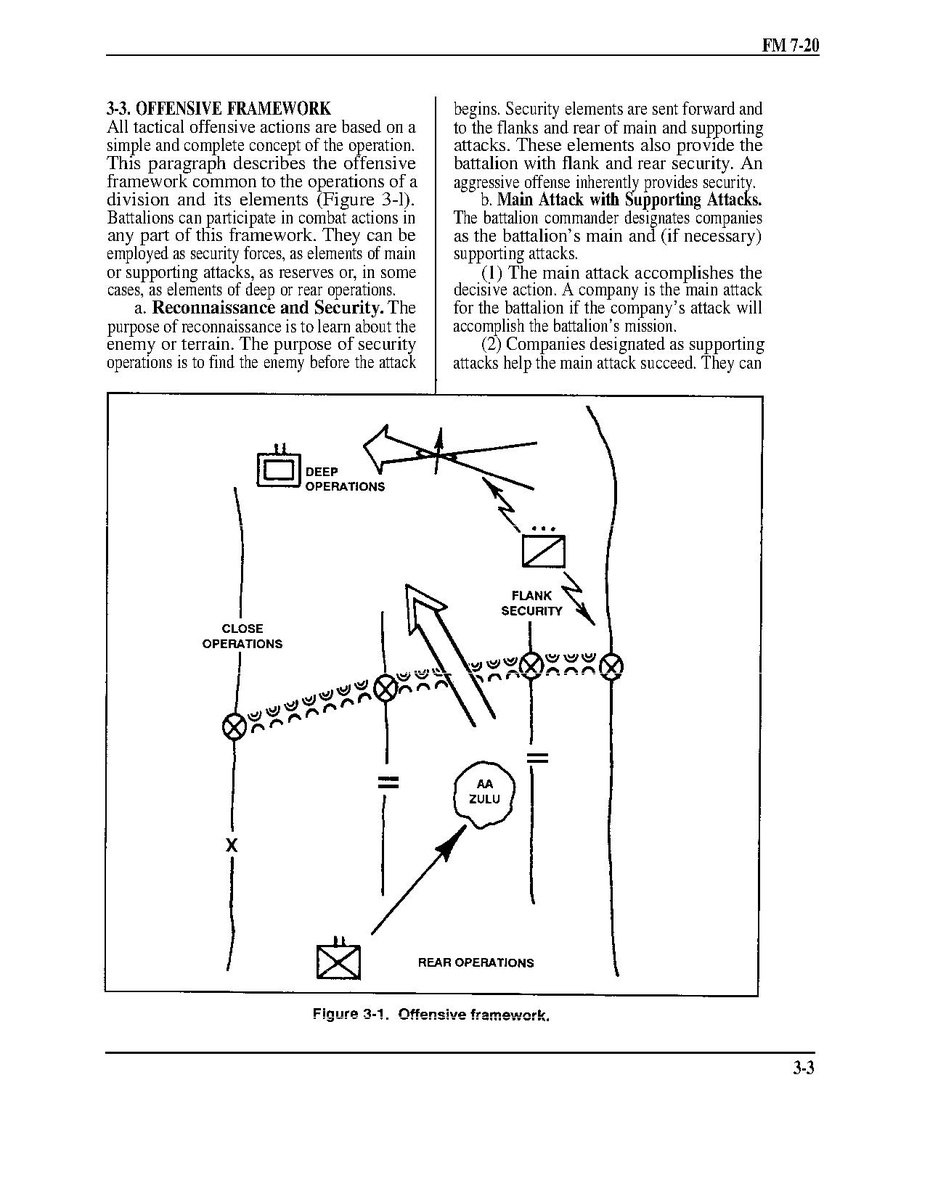 FM 7-20

3-3. OFFENSIVE FRAMEWORK
All tactical offensive actions are based on a simple and complete concept of the operation. This paragraph describes the offensive framework common to the operations of a division and its elements (Figure 3-l). Battalions can participate in combat actions in any part of this framework. They can be employed as security forces, as elements of main or supporting attacks, as reserves or, in some cases, as elements of deep or rear operations.

a. Reconnaissance and Security. The purpose of reconnaissance is to learn about the enemy or terrain. The purpose of security operations is to find the enemy before the attack begins. Security elements are sent forward and to the flanks and rear of main and supporting attacks. These elements also provide the battalion with flank and rear security. An aggressive offense inherently provides security.

b. Main Attack with Supporting Attacks. The battalion commander designates companies as the battalion's main and (if necessary) supporting attacks.

(1) The main attack accomplishes the decisive action. A company is the main attack for the battalion if the company's attack will accomplish the battalion's mission.

(2) Companies designated as supporting attacks help the main attack succeed. They can

DEEP OPERATIONS

FLANK SECURITY

CLOSE OPERATIONS

AA ZULU

X

REAR OPERATIONS

Figure 3-1. Offensive framework.

3-3