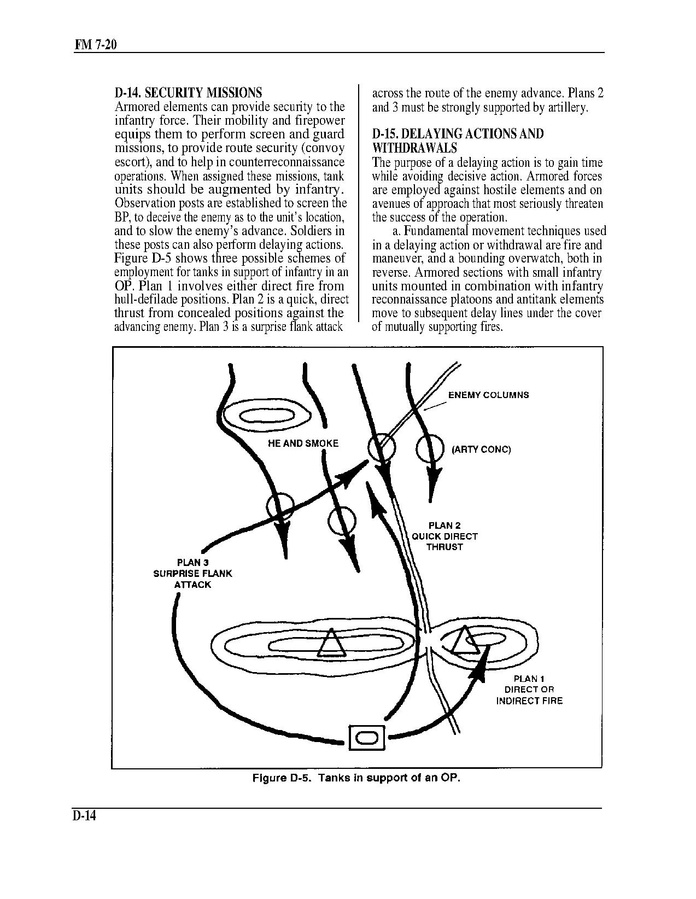 FM 7-20

D-14. SECURITY MISSIONS
Armored elements can provide security to the infantry force. Their mobility and firepower equips them to perform screen and guard missions, to provide route security (convoy escort), and to help in counterreconnaissance operations. When assigned these missions, tank units should be augmented by infantry. Observation posts are established to screen the BP, to deceive the enemy as to the unit's location, and to slow the enemy's advance. Soldiers in these posts can also perform delaying actions. Figure D-5 shows three possible schemes of employment for tanks in support of infantry in an OP. Plan 1 involves either direct fire from hull-defilade positions. Plan 2 is a quick, direct thrust from concealed positions against the advancing enemy. Plan 3 is a surprise flank attack across the route of the enemy advance. Plans 2 and 3 must be strongly supported by artillery.

D-15. DELAYING ACTIONS AND WITHDRAWALS
The purpose of a delaying action is to gain time while avoiding decisive action. Armored forces are employed against hostile elements and on avenues of approach that most seriously threaten the success of the operation.

a. Fundamental movement techniques used in a delaying action or withdrawal are fire and maneuver, and a bounding overwatch, both in reverse. Armored sections with small infantry units mounted in combination with infantry reconnaissance platoons and antitank elements move to subsequent delay lines under the cover of mutually supporting fires.

ENEMY COLUMNS
HE AND SMOKE
(ARTY CONC)
PLAN 2
QUICK DIRECT
THRUST
PLAN 3
SURPRISE FLANK
ATTACK
PLAN 1
DIRECT OR
INDIRECT FIRE

Figure D-5. Tanks in support of an OP.

D-14