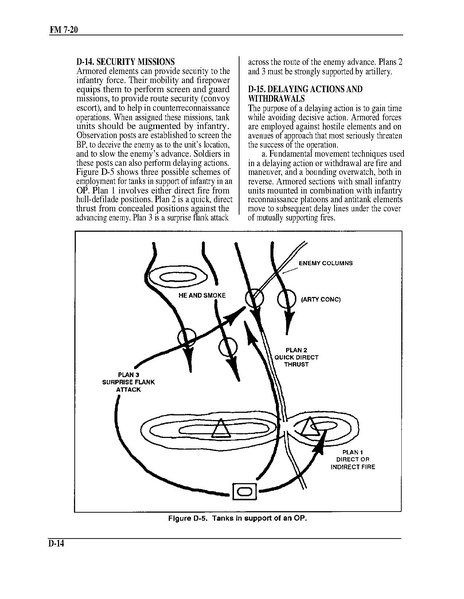 FM 7-20

D-14. SECURITY MISSIONS
Armored elements can provide security to the infantry force. Their mobility and firepower equips them to perform screen and guard missions, to provide route security (convoy escort), and to help in counterreconnaissance operations. When assigned these missions, tank units should be augmented by infantry. Observation posts are established to screen the BP, to deceive the enemy as to the unit's location, and to slow the enemy's advance. Soldiers in these posts can also perform delaying actions. Figure D-5 shows three possible schemes of employment for tanks in support of infantry in an OP. Plan 1 involves either direct fire from hull-defilade positions. Plan 2 is a quick, direct thrust from concealed positions against the advancing enemy. Plan 3 is a surprise flank attack across the route of the enemy advance. Plans 2 and 3 must be strongly supported by artillery.

D-15. DELAYING ACTIONS AND WITHDRAWALS
The purpose of a delaying action is to gain time while avoiding decisive action. Armored forces are employed against hostile elements and on avenues of approach that most seriously threaten the success of the operation.

a. Fundamental movement techniques used in a delaying action or withdrawal are fire and maneuver, and a bounding overwatch, both in reverse. Armored sections with small infantry units mounted in combination with infantry reconnaissance platoons and antitank elements move to subsequent delay lines under the cover of mutually supporting fires.

ENEMY COLUMNS
HE AND SMOKE
(ARTY CONC)
PLAN 2
QUICK DIRECT
THRUST
PLAN 3
SURPRISE FLANK
ATTACK
PLAN 1
DIRECT OR
INDIRECT FIRE

Figure D-5. Tanks in support of an OP.

D-14