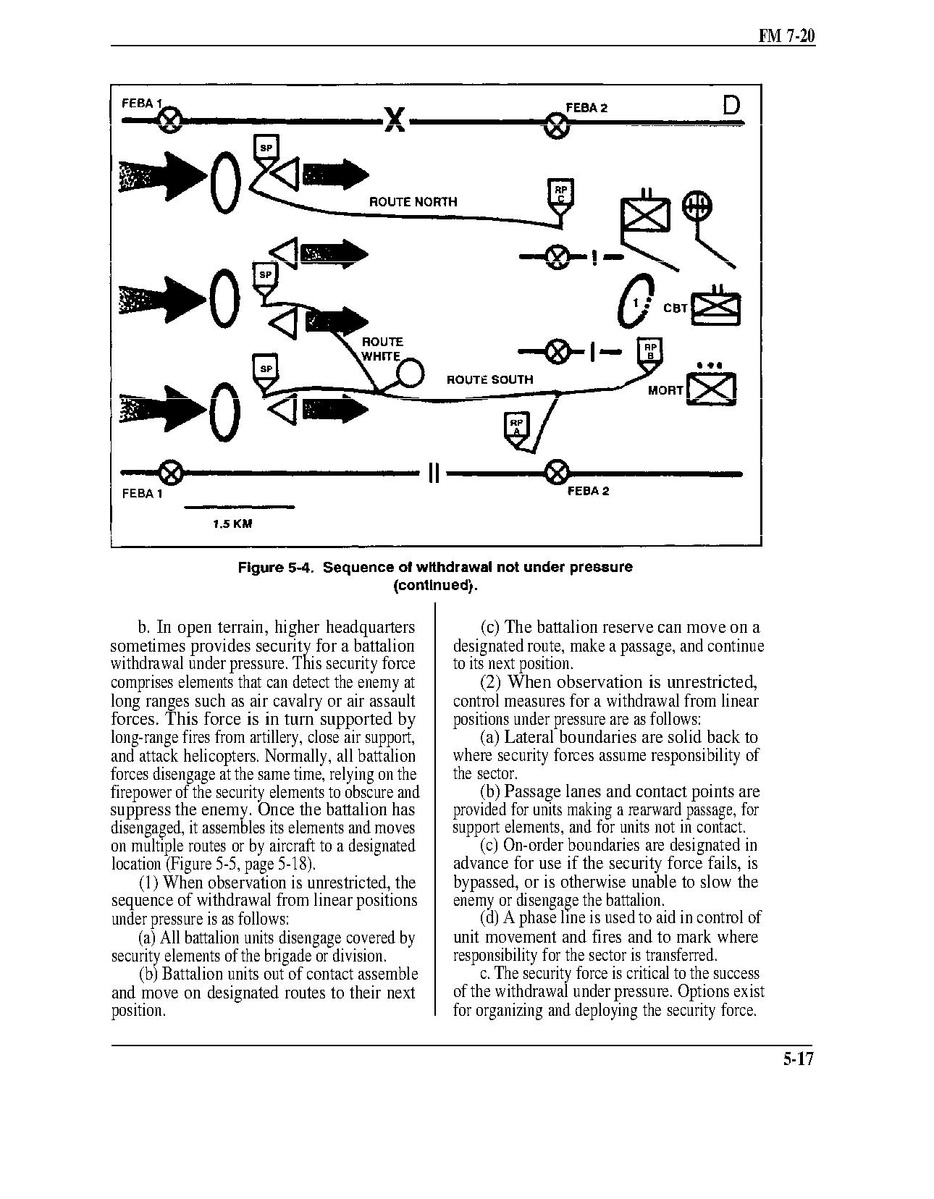 FM 7-20

FEBA 1

X

FEBA 2

D

SP

ROUTE NORTH

RP C

SP

1

CBT

ROUTE WHITE

RP B

SP

ROUTE SOUTH

MORT

RP A

FEBA 1

II

FEBA 2

1.5 KM

Figure 5-4. Sequence of withdrawal not under pressure (continued).

b. In open terrain, higher headquarters sometimes provides security for a battalion withdrawal under pressure. This security force comprises elements that can detect the enemy at long ranges such as air cavalry or air assault forces. This force is in turn supported by long-range fires from artillery, close air support, and attack helicopters. Normally, all battalion forces disengage at the same time, relying on the firepower of the security elements to obscure and suppress the enemy. Once the battalion has disengaged, it assembles its elements and moves on multiple routes or by aircraft to a designated location (Figure 5-5, page 5-18).

(1) When observation is unrestricted, the sequence of withdrawal from linear positions under pressure is as follows:

(a) All battalion units disengage covered by security elements of the brigade or division.

(b) Battalion units out of contact assemble and move on designated routes to their next position.

(c) The battalion reserve can move on a designated route, make a passage, and continue to its next position.

(2) When observation is unrestricted, control measures for a withdrawal from linear positions under pressure are as follows:

(a) Lateral boundaries are solid back to where security forces assume responsibility of the sector.

(b) Passage lanes and contact points are provided for units making a rearward passage, for support elements, and for units not in contact.

(c) On-order boundaries are designated in advance for use if the security force fails, is bypassed, or is otherwise unable to slow the enemy or disengage the battalion.

(d) A phase line is used to aid in control of unit movement and fires and to mark where responsibility for the sector is transferred.

c. The security force is critical to the success of the withdrawal under pressure. Options exist for organizing and deploying the security force.

5-17