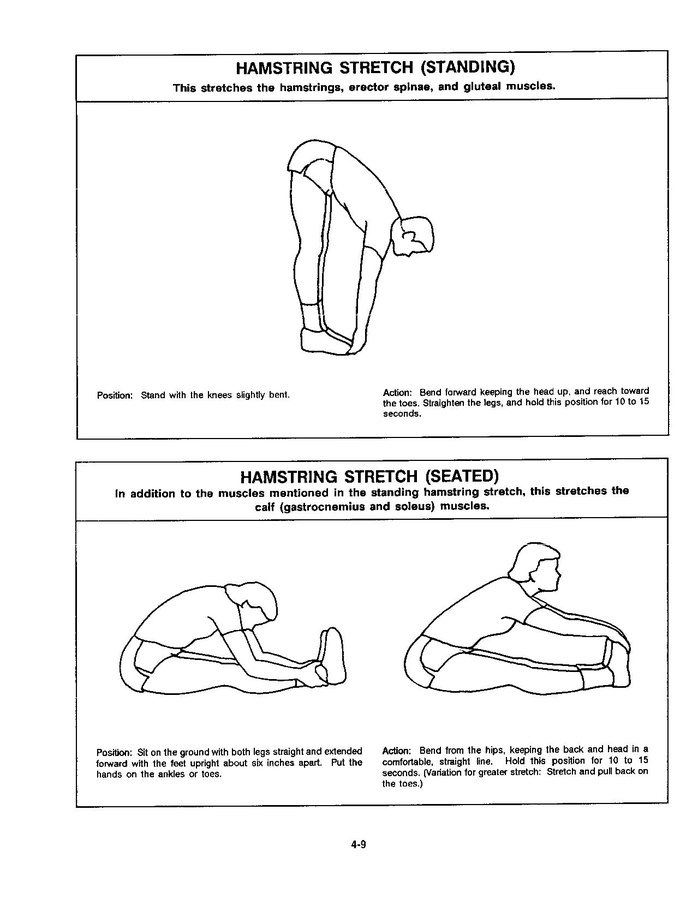 HAMSTRING STRETCH (STANDING)

This stretches the hamstrings, erector spinae, and gluteal muscles.

Position: Stand with the knees slightly bent.

Action: Bend forward keeping the head up, and reach toward the toes. Straighten the legs, and hold this position for 10 to 15 seconds.

HAMSTRING STRETCH (SEATED)

In addition to the muscles mentioned in the standing hamstring stretch, this stretches the calf (gastrocnemius and soleus) muscles.

Position: Sit on the ground with both legs straight and extended forward with the feet upright about six inches apart. Put the hands on the ankles or toes.

Action: Bend from the hips, keeping the back and head in a comfortable, straight line. Hold this position for 10 to 15 seconds. (Variation for greater stretch: Stretch and pull back on the toes.)

4-9