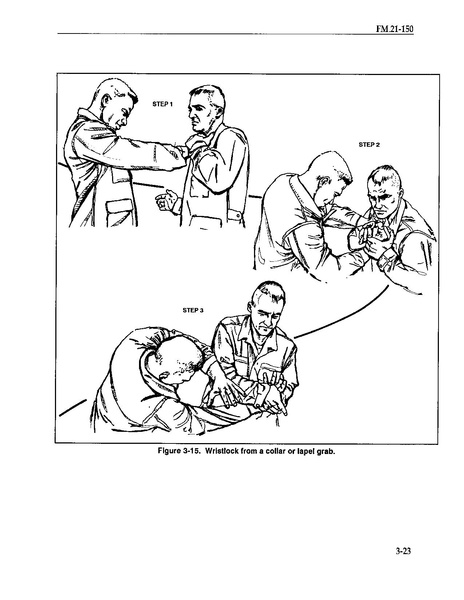 FM 21-150

STEP 1

STEP 2

STEP 3

Figure 3-15. Wristlock from a collar or lapel grab.

3-23