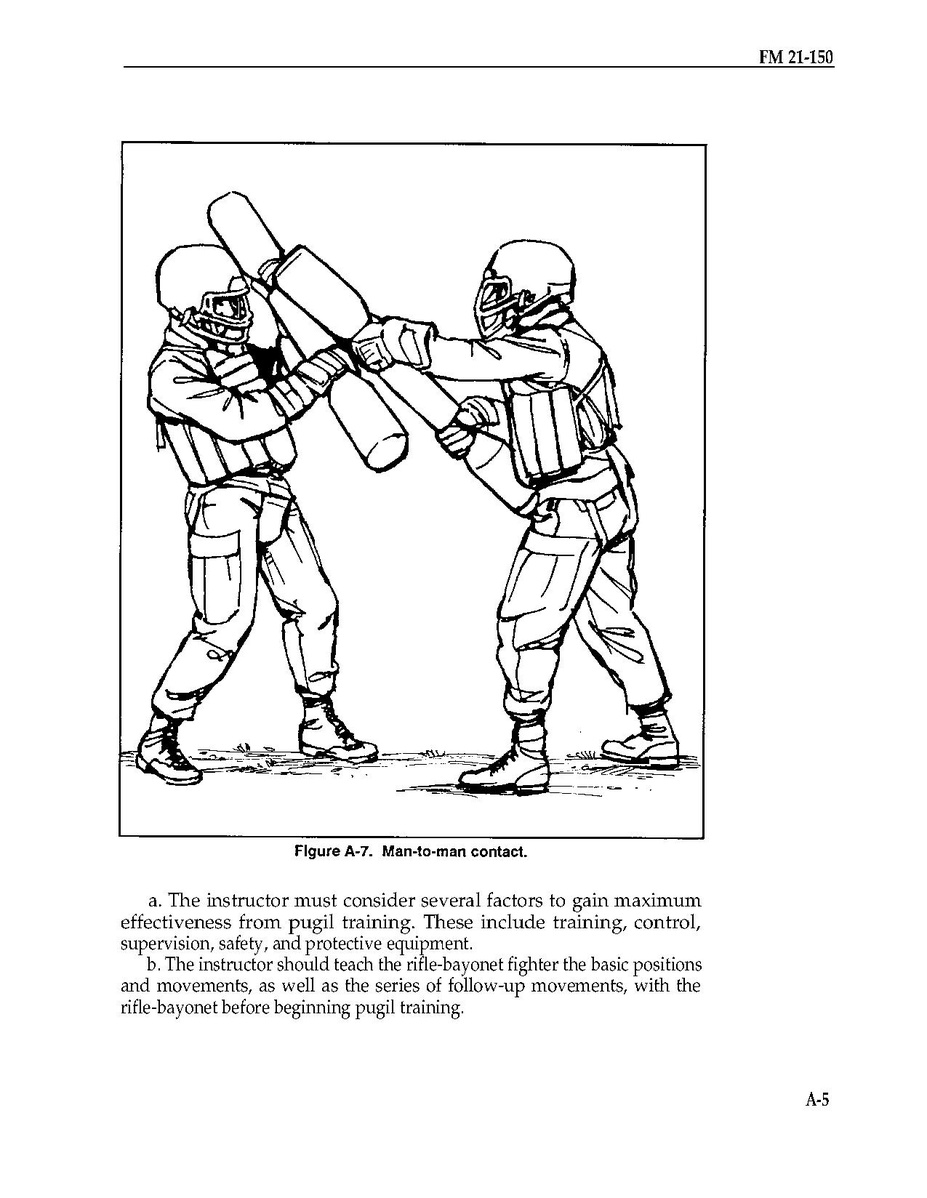 FM 21-150

Figure A-7. Man-to-man contact.

a. The instructor must consider several factors to gain maximum effectiveness from pugil training. These include training, control, supervision, safety, and protective equipment.

b. The instructor should teach the rifle-bayonet fighter the basic positions and movements, as well as the series of follow-up movements, with the rifle-bayonet before beginning pugil training.

A-5