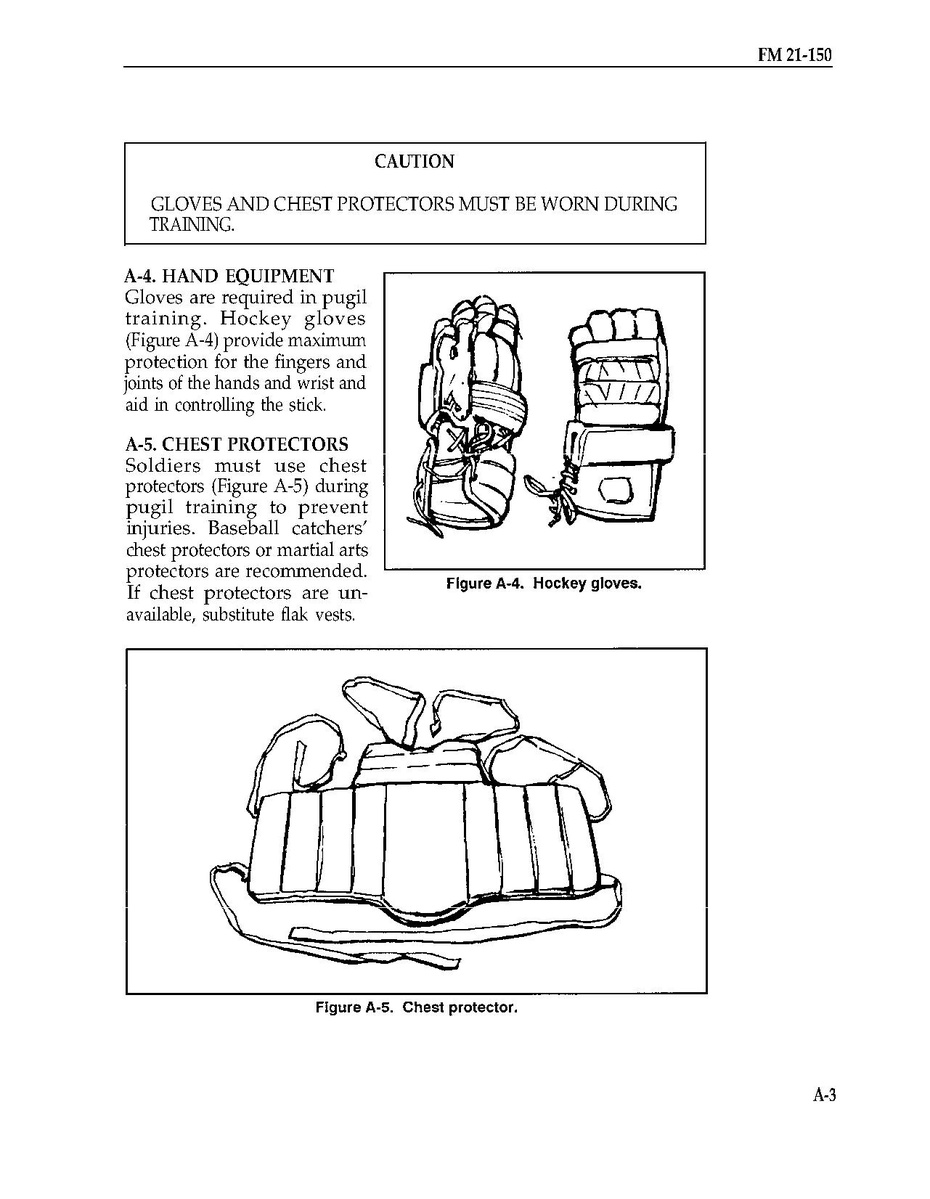 FM 21-150

CAUTION

GLOVES AND CHEST PROTECTORS MUST BE WORN DURING TRAINING.

A-4. HAND EQUIPMENT
Gloves are required in pugil training. Hockey gloves (Figure A-4) provide maximum protection for the fingers and joints of the hands and wrist and aid in controlling the stick.

A-5. CHEST PROTECTORS
Soldiers must use chest protectors (Figure A-5) during pugil training to prevent injuries. Baseball catchers' chest protectors or martial arts protectors are recommended. If chest protectors are unavailable, substitute flak vests.

Figure A-4. Hockey gloves.

Figure A-5. Chest protector.

A-3