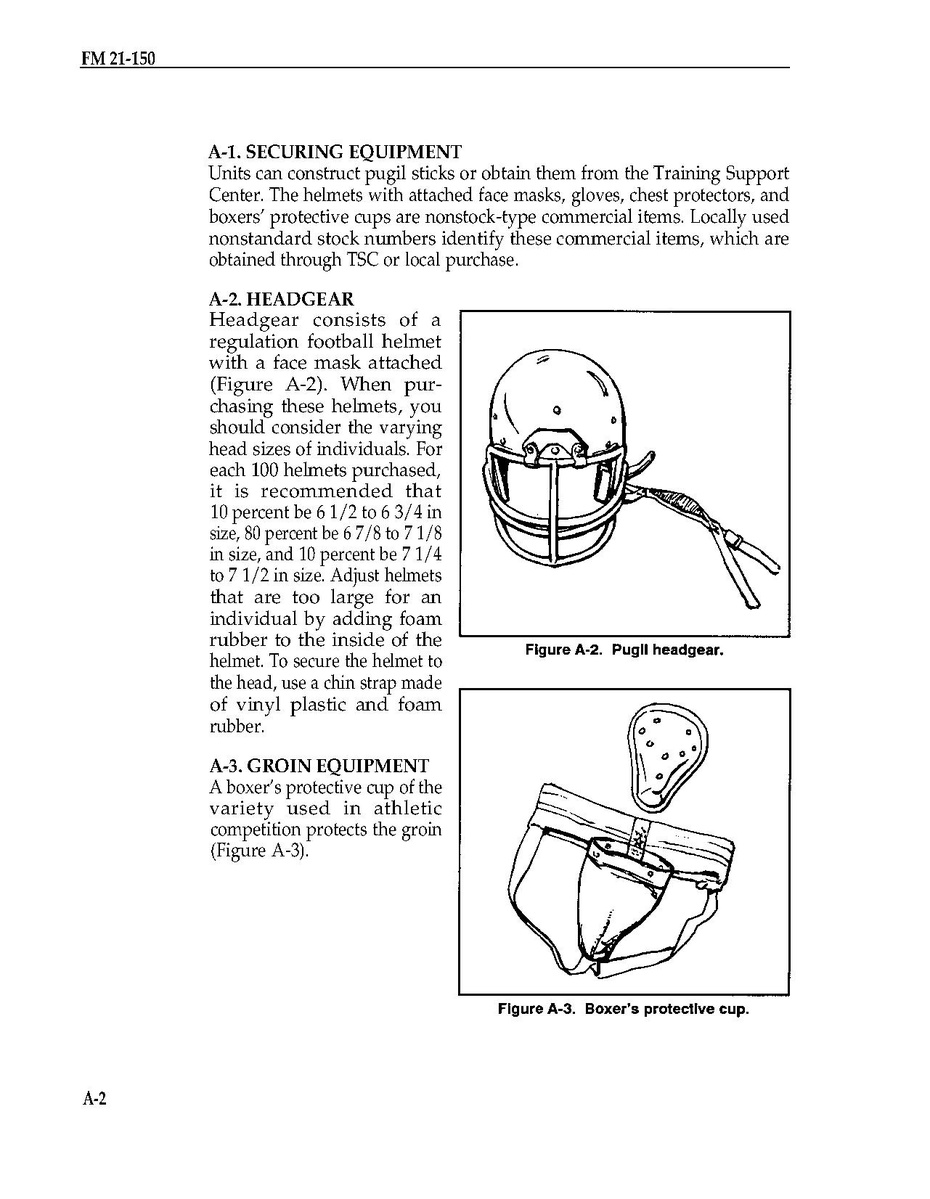 FM 21-150

A-1. SECURING EQUIPMENT
Units can construct pugil sticks or obtain them from the Training Support Center. The helmets with attached face masks, gloves, chest protectors, and boxers' protective cups are nonstock-type commercial items. Locally used nonstandard stock numbers identify these commercial items, which are obtained through TSC or local purchase.

A-2. HEADGEAR
Headgear consists of a regulation football helmet with a face mask attached (Figure A-2). When purchasing these helmets, you should consider the varying head sizes of individuals. For each 100 helmets purchased, it is recommended that 10 percent be 6 1/2 to 6 3/4 in size, 80 percent be 6 7/8 to 7 1/8 in size, and 10 percent be 7 1/4 to 7 1/2 in size. Adjust helmets that are too large for an individual by adding foam rubber to the inside of the helmet. To secure the helmet to the head, use a chin strap made of vinyl plastic and foam rubber.

Figure A-2. Pugil headgear.

A-3. GROIN EQUIPMENT
A boxer's protective cup of the variety used in athletic competition protects the groin (Figure A-3).

Figure A-3. Boxer's protective cup.

A-2