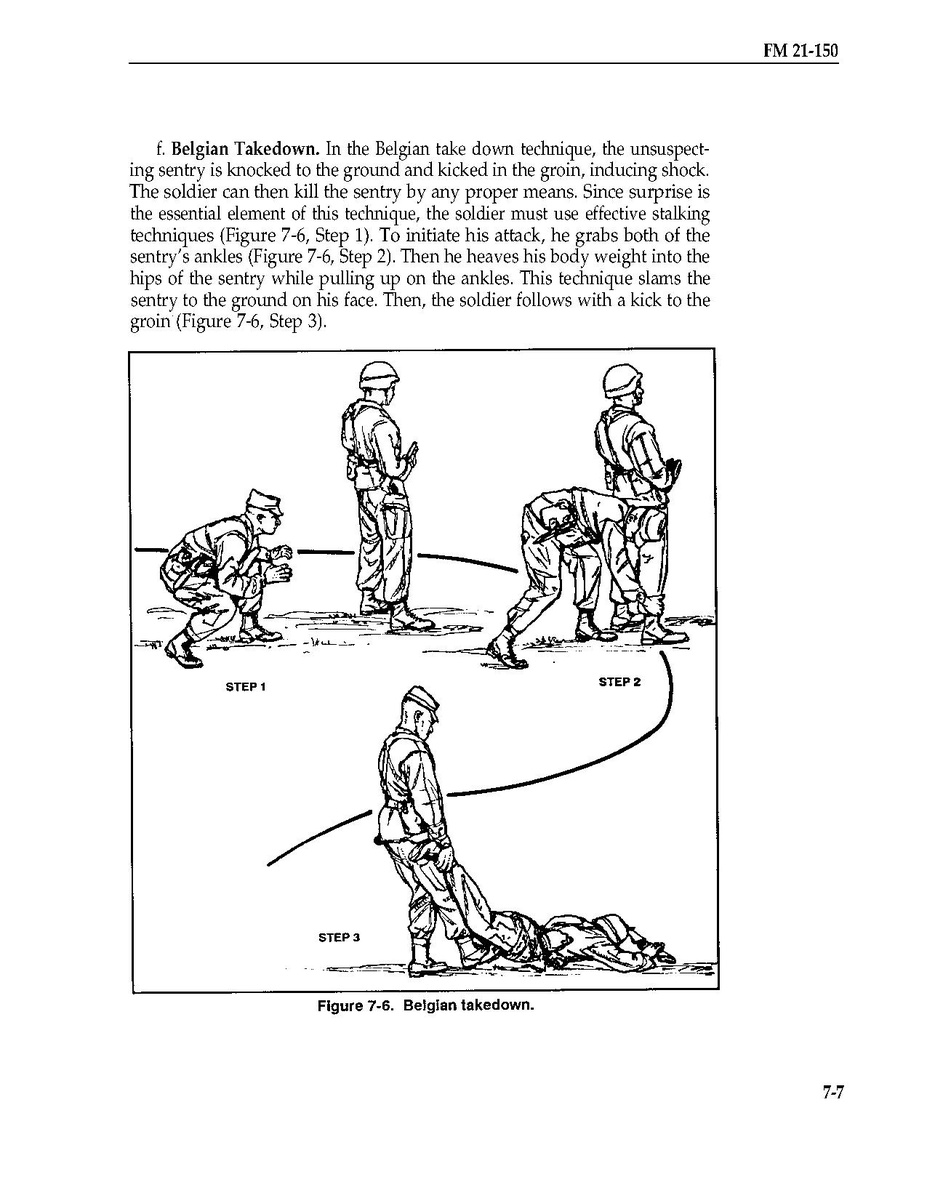 FM 21-150

f. **Belgian Takedown.** In the Belgian take down technique, the unsuspecting sentry is knocked to the ground and kicked in the groin, inducing shock. The soldier can then kill the sentry by any proper means. Since surprise is the essential element of this technique, the soldier must use effective stalking techniques (Figure 7-6, Step 1). To initiate his attack, he grabs both of the sentry's ankles (Figure 7-6, Step 2). Then he heaves his body weight into the hips of the sentry while pulling up on the ankles. This technique slams the sentry to the ground on his face. Then, the soldier follows with a kick to the groin (Figure 7-6, Step 3).

STEP 1

STEP 2

STEP 3

Figure 7-6. Belgian takedown.

7-7