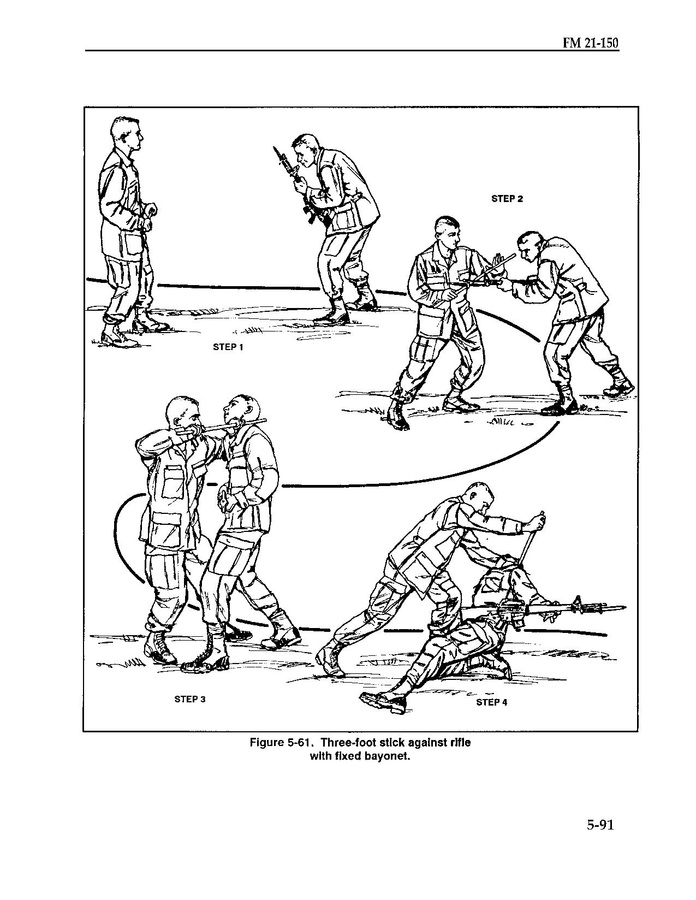 FM 21-150

STEP 2

STEP 1

STEP 3

STEP 4

Figure 5-61. Three-foot stick against rifle with fixed bayonet.

5-91