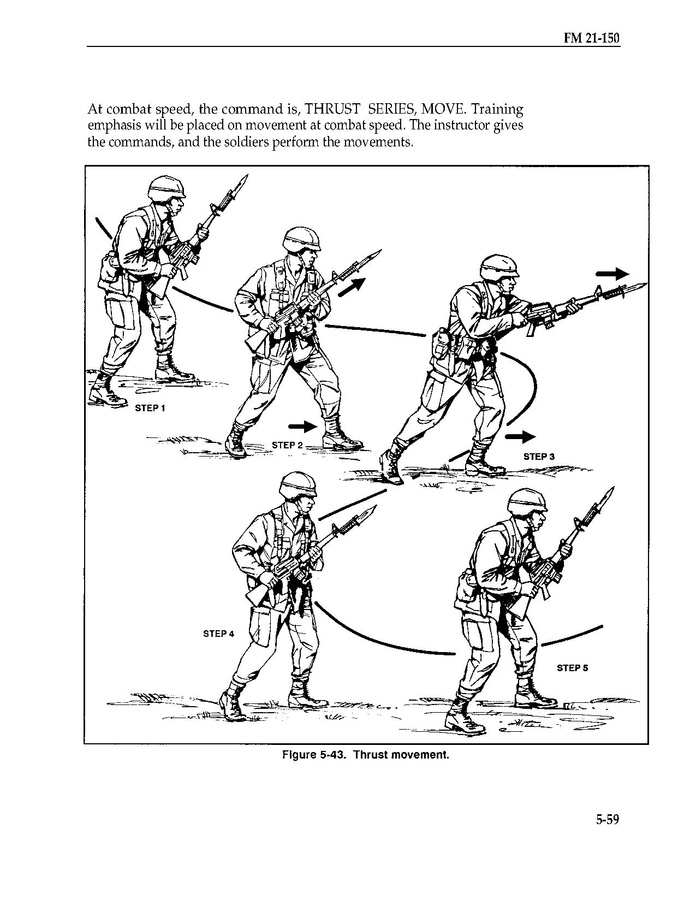 FM 21-150

At combat speed, the command is, THRUST SERIES, MOVE. Training emphasis will be placed on movement at combat speed. The instructor gives the commands, and the soldiers perform the movements.

STEP 1

STEP 2

STEP 3

STEP 4

STEP 5

Figure 5-43. Thrust movement.

5-59