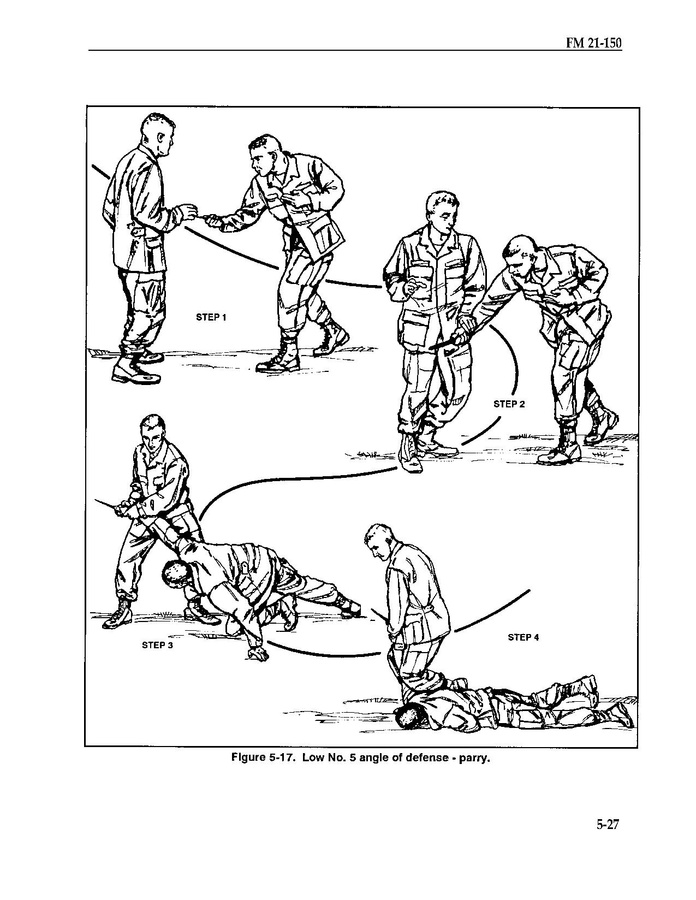 FM 21-150

STEP 1

STEP 2

STEP 3

STEP 4

Figure 5-17. Low No. 5 angle of defense - parry.

5-27