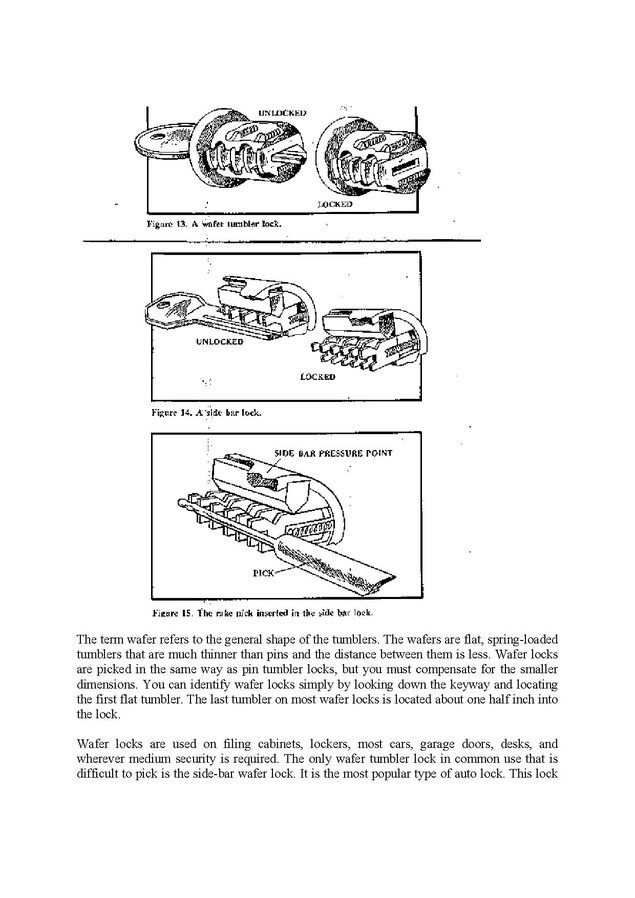 UNLOCKED

LOCKED

Figure 13. A wafer tumbler lock.

UNLOCKED

LOCKED

Figure 14. A side bar lock.

SIDE BAR PRESSURE POINT

PICK

Figure 15. The rake pick inserted in the side bar lock.

The term wafer refers to the general shape of the tumblers. The wafers are flat, spring-loaded tumblers that are much thinner than pins and the distance between them is less. Wafer locks are picked in the same way as pin tumbler locks, but you must compensate for the smaller dimensions. You can identify wafer locks simply by looking down the keyway and locating the first flat tumbler. The last tumbler on most wafer locks is located about one half inch into the lock.

Wafer locks are used on filing cabinets, lockers, most cars, garage doors, desks, and wherever medium security is required. The only wafer tumbler lock in common use that is difficult to pick is the side-bar wafer lock. It is the most popular type of auto lock. This lock