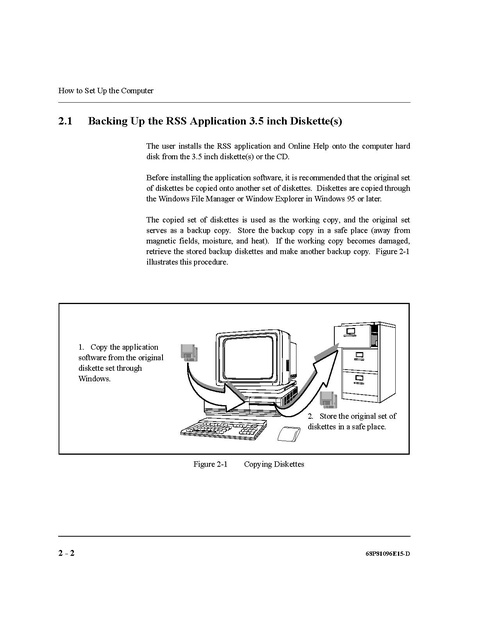 How to Set Up the Computer

2.1 Backing Up the RSS Application 3.5 inch Diskette(s)

The user installs the RSS application and Online Help onto the computer hard disk from the 3.5 inch diskette(s) or the CD.

Before installing the application software, it is recommended that the original set of diskettes be copied onto another set of diskettes. Diskettes are copied through the Windows File Manager or Window Explorer in Windows 95 or later.

The copied set of diskettes is used as the working copy, and the original set serves as a backup copy. Store the backup copy in a safe place (away from magnetic fields, moisture, and heat). If the working copy becomes damaged, retrieve the stored backup diskettes and make another backup copy. Figure 2-1 illustrates this procedure.

1. Copy the application software from the original diskette set through Windows.

2. Store the original set of diskettes in a safe place.

Figure 2-1 Copying Diskettes

2 - 2

68P81096E15-D