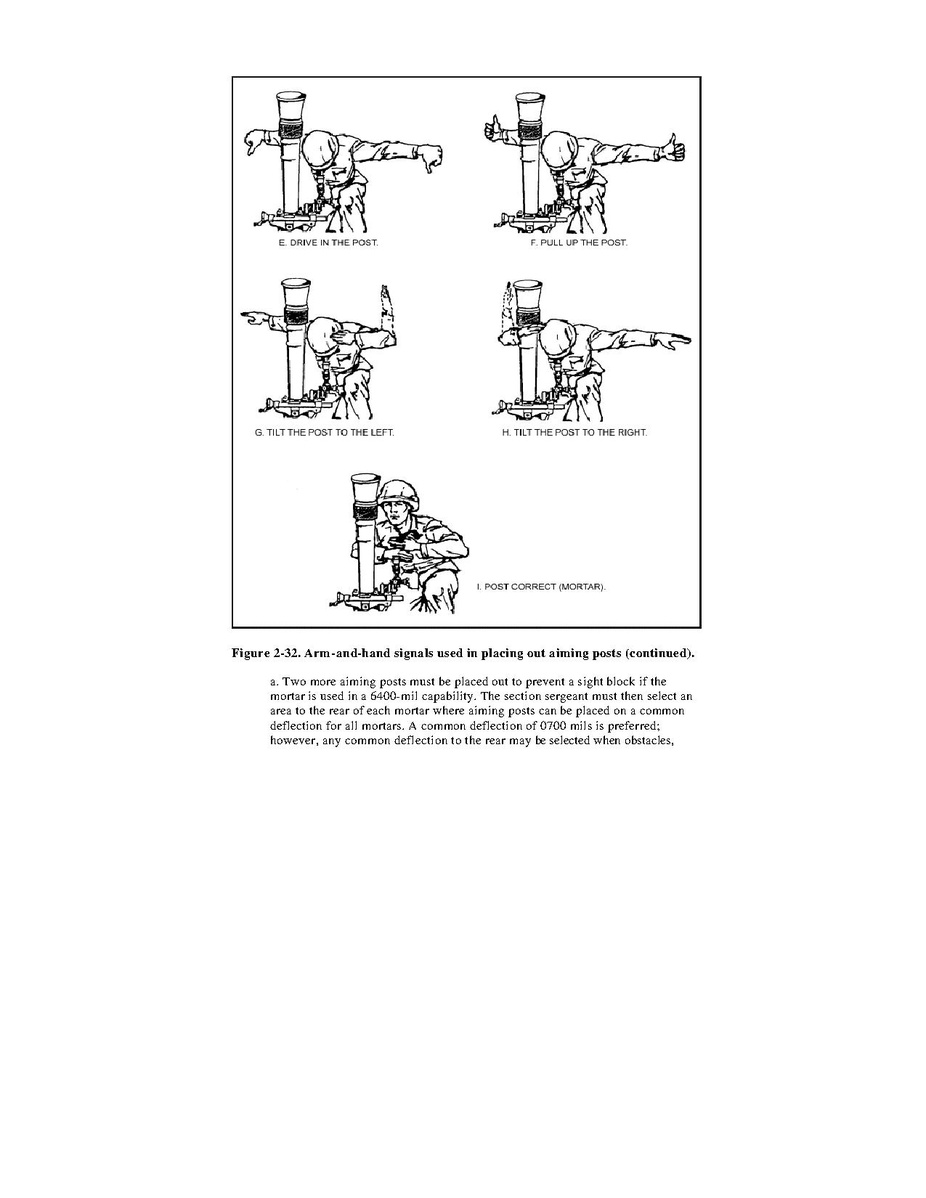 E. DRIVE IN THE POST.

F. PULL UP THE POST.

G. TILT THE POST TO THE LEFT.

H. TILT THE POST TO THE RIGHT.

I. POST CORRECT (MORTAR).

Figure 2-32. Arm-and-hand signals used in placing out aiming posts (continued).

a. Two more aiming posts must be placed out to prevent a sight block if the mortar is used in a 6400-mil capability. The section sergeant must then select an area to the rear of each mortar where aiming posts can be placed on a common deflection for all mortars. A common deflection of 0700 mils is preferred; however, any common deflection to the rear may be selected when obstacles,