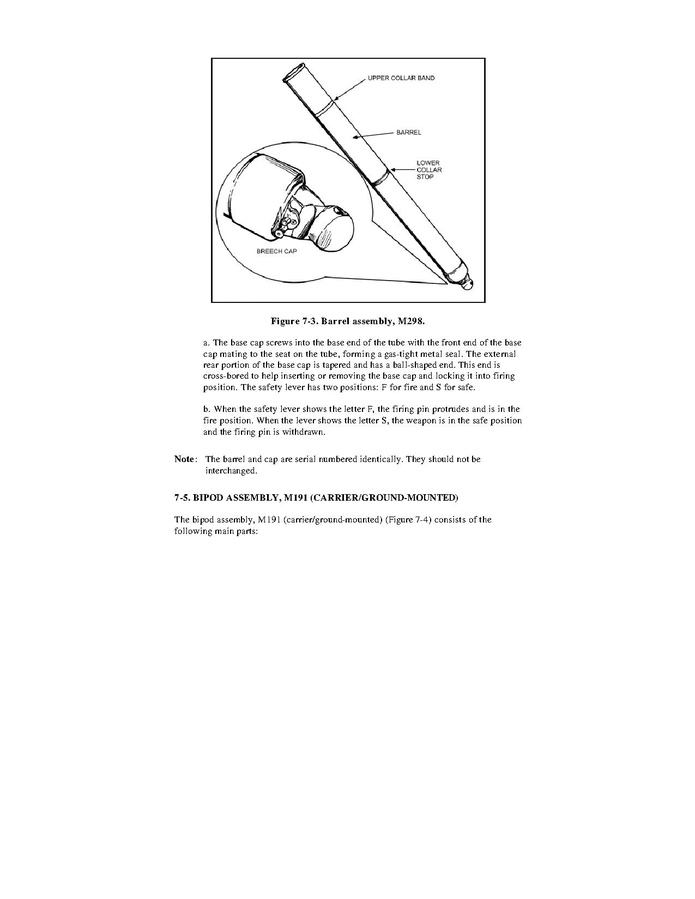 UPPER COLLAR BAND

BARREL

LOWER COLLAR STOP

BREECH CAP

Figure 7-3. Barrel assembly, M298.

a. The base cap screws into the base end of the tube with the front end of the base cap mating to the seat on the tube, forming a gas-tight metal seal. The external rear portion of the base cap is tapered and has a ball-shaped end. This end is cross-bored to help inserting or removing the base cap and locking it into firing position. The safety lever has two positions: F for fire and S for safe.

b. When the safety lever shows the letter F, the firing pin protrudes and is in the fire position. When the lever shows the letter S, the weapon is in the safe position and the firing pin is withdrawn.

Note: The barrel and cap are serial numbered identically. They should not be interchanged.

7-5. BIPOD ASSEMBLY, M191 (CARRIER/GROUND-MOUNTED)

The bipod assembly, M191 (carrier/ground-mounted) (Figure 7-4) consists of the following main parts: