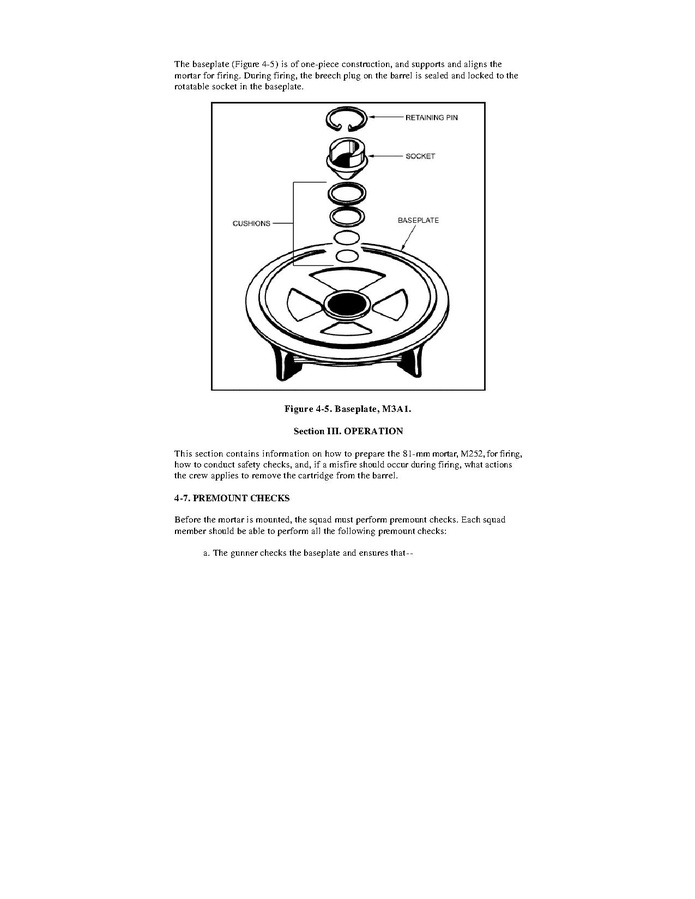 The baseplate (Figure 4-5) is of one-piece construction, and supports and aligns the mortar for firing. During firing, the breech plug on the barrel is sealed and locked to the rotatable socket in the baseplate.

RETAINING PIN

SOCKET

CUSHIONS

BASEPLATE

Figure 4-5. Baseplate, M3A1.

Section III. OPERATION

This section contains information on how to prepare the 81-mm mortar, M252, for firing, how to conduct safety checks, and, if a misfire should occur during firing, what actions the crew applies to remove the cartridge from the barrel.

4-7. PREMOUNT CHECKS

Before the mortar is mounted, the squad must perform premount checks. Each squad member should be able to perform all the following premount checks:

a. The gunner checks the baseplate and ensures that--