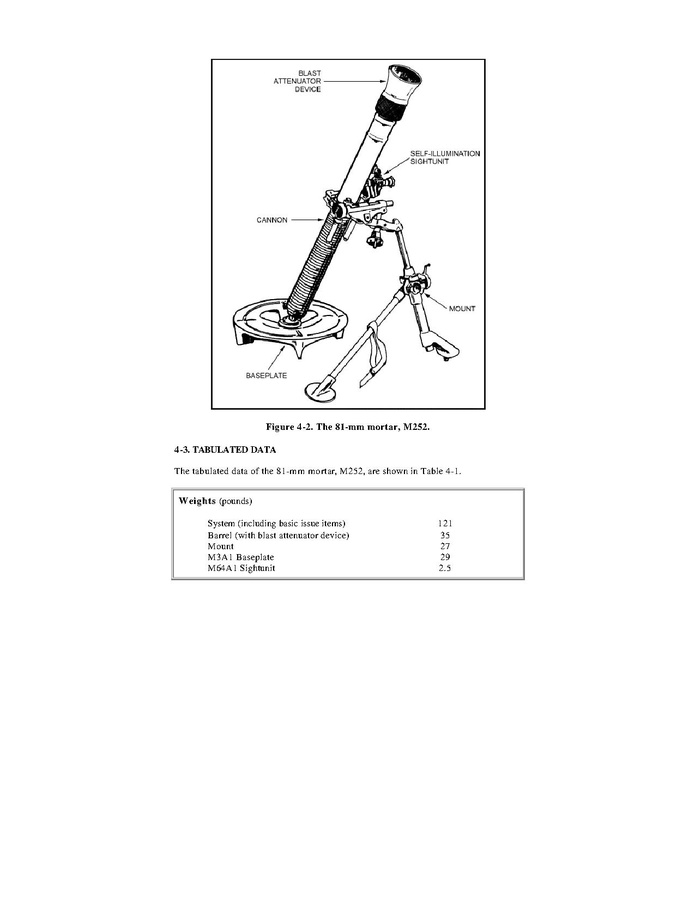 BLAST ATTENUATOR DEVICE

SELF-ILLUMINATION SIGHTUNIT

CANNON

MOUNT

BASEPLATE

Figure 4-2. The 81-mm mortar, M252.

4-3. TABULATED DATA

The tabulated data of the 81-mm mortar, M252, are shown in Table 4-1.

Weights (pounds)

| | |
|---|---|
| System (including basic issue items) | 121 |
| Barrel (with blast attenuator device) | 35 |
| Mount | 27 |
| M3A1 Baseplate | 29 |
| M64A1 Sightunit | 2.5 |